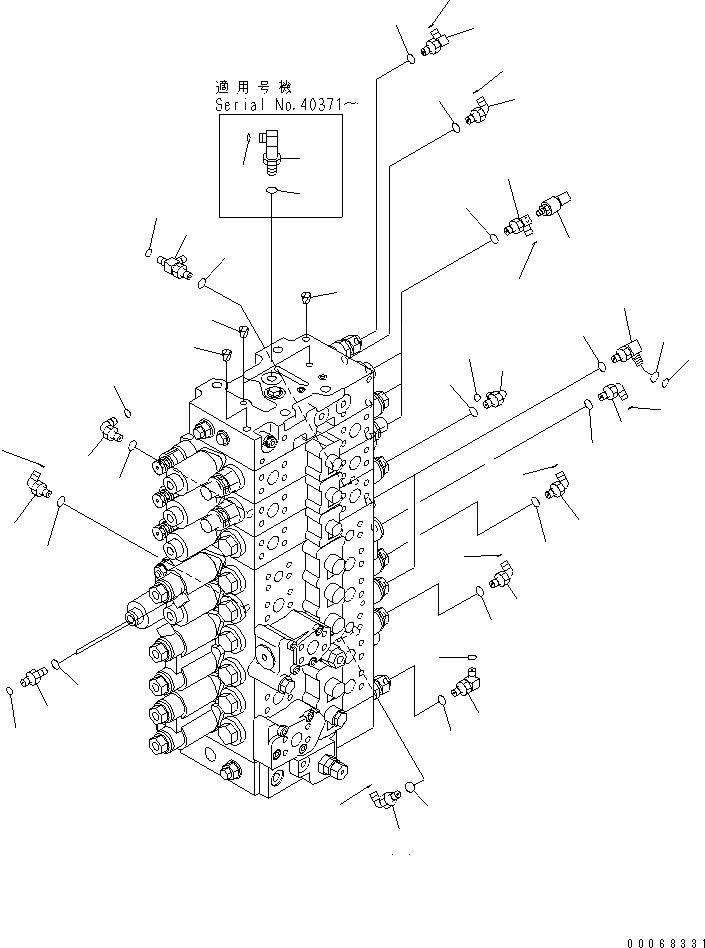 適用号機
Serial No.40371～

00068331