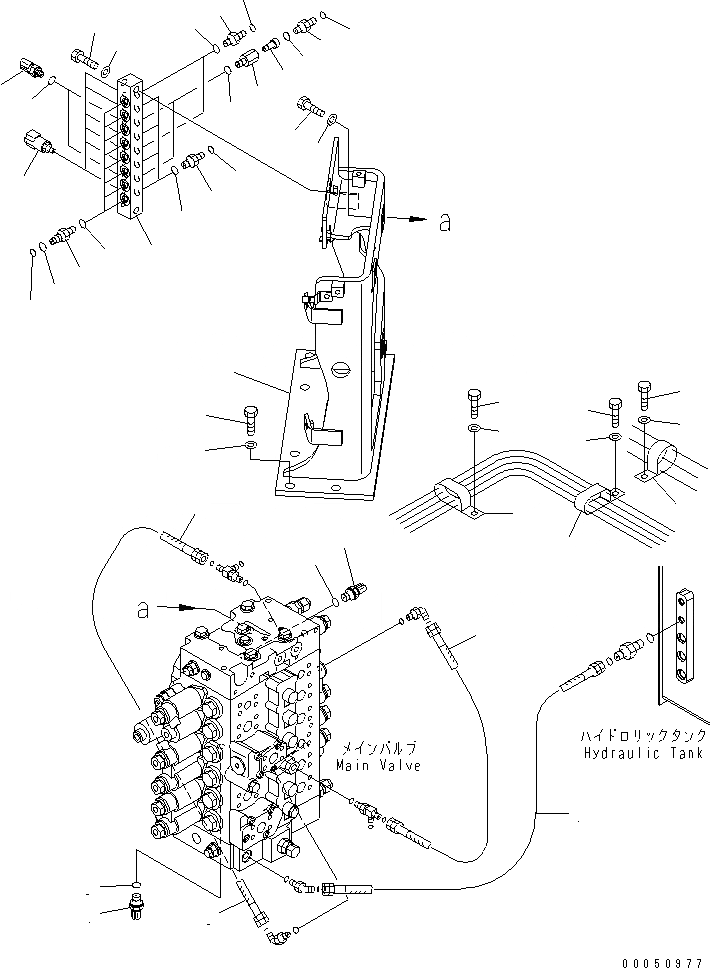 a

a

メインバルブ
Main Valve

ハイドロリックタンク
Hydraulic Tank

00050977