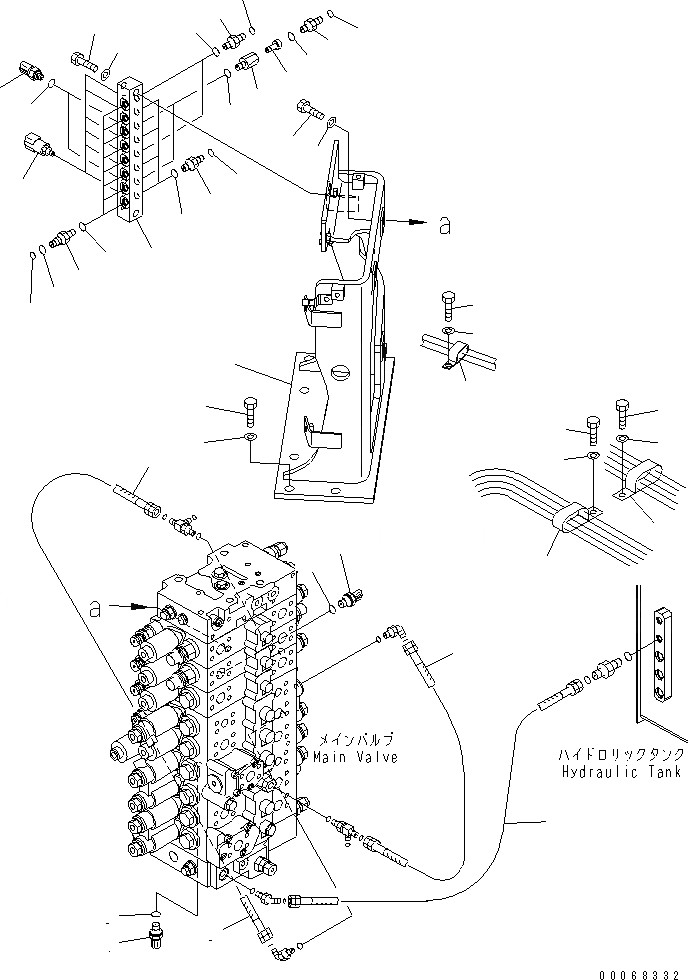 a

a

メインバルブ
Main Valve

ハイドロリックタンク
Hydraulic Tank

00068332