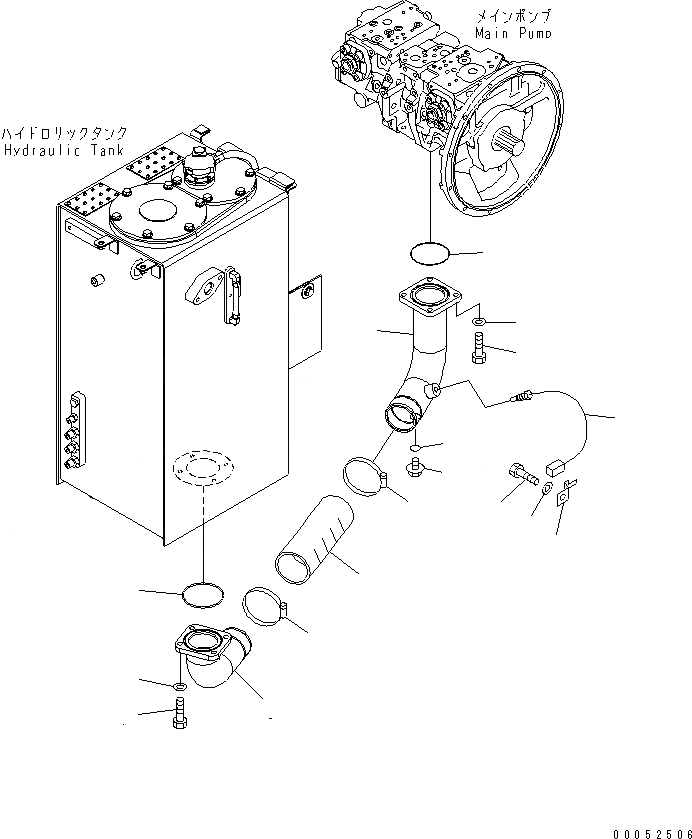 メインポンプ
Main Pump

ハイドロリックタンク
Hydraulic Tank

00052506