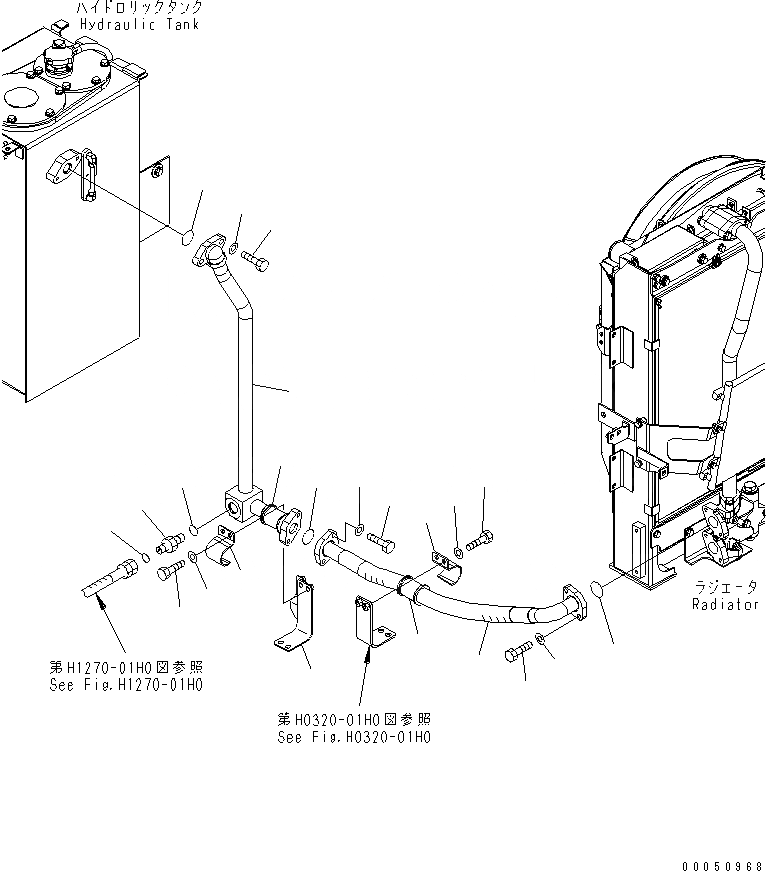 ハイドロリックタンク
Hydraulic Tank

ラジエータ
Radiator

第H1270-01H0図参照
See Fig.H1270-01H0

第H0320-01H0図参照
See Fig.H0320-01H0

00050968