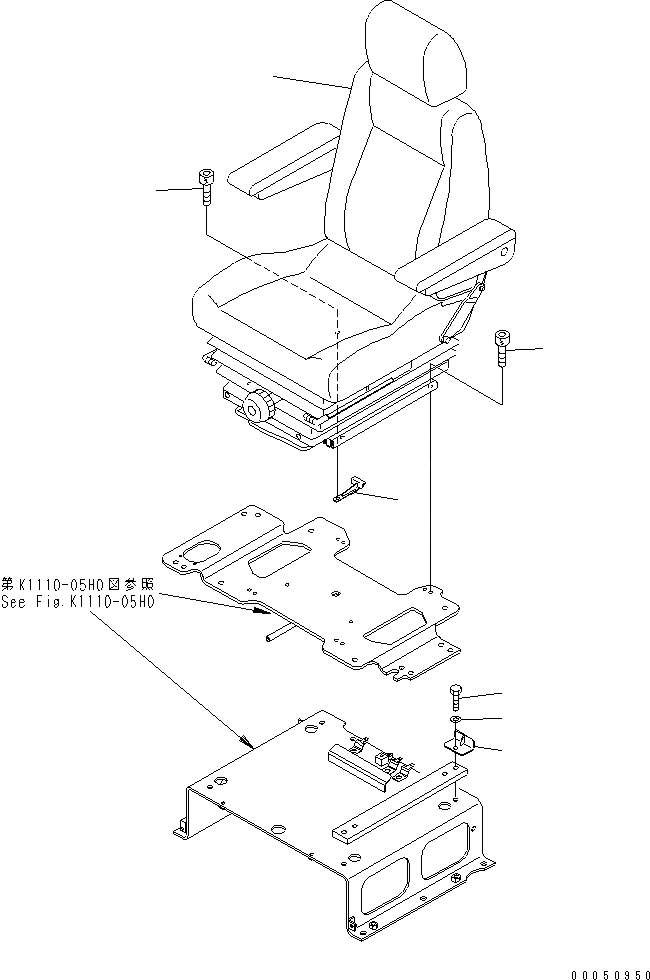 第K1110-05H0図参照
See Fig.K1110-05H0

00050950