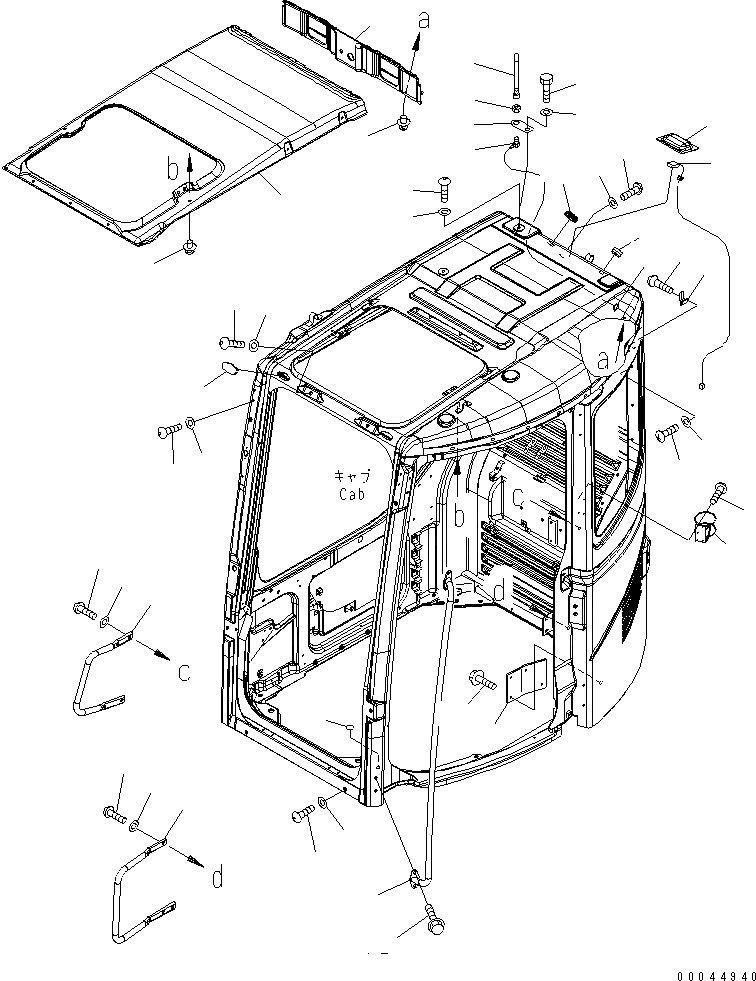 a
b
a
キャブ
Cab
b
c
d
c
d
00044940