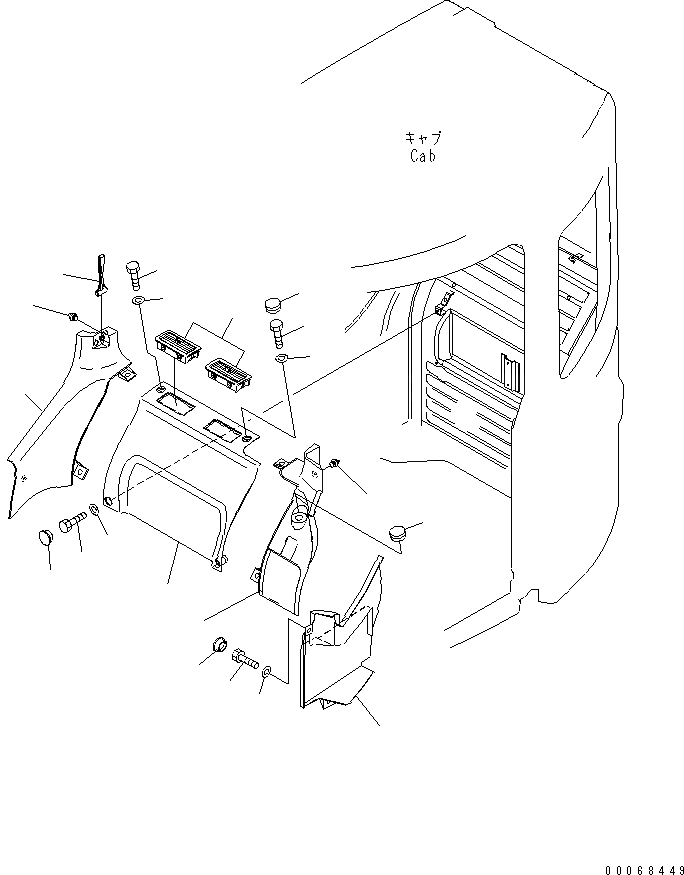 キャブ
Cab

00068449