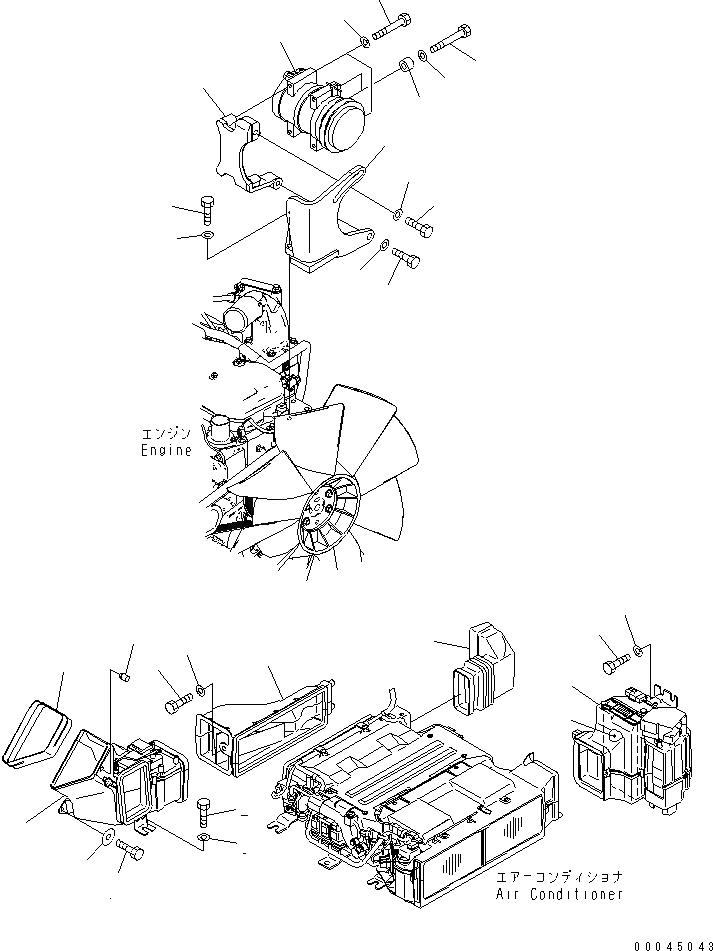 エンジン
Engine

エアーコンディショナ
Air Conditioner

00045043