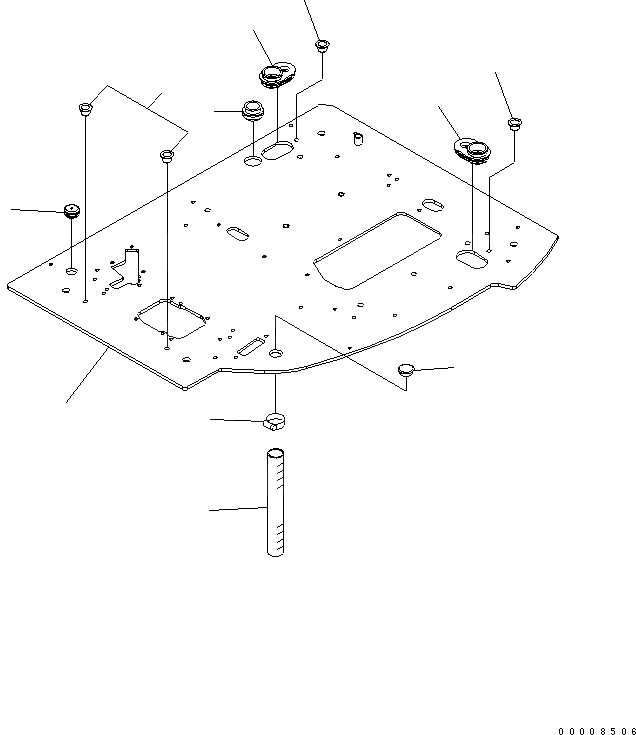 00008506