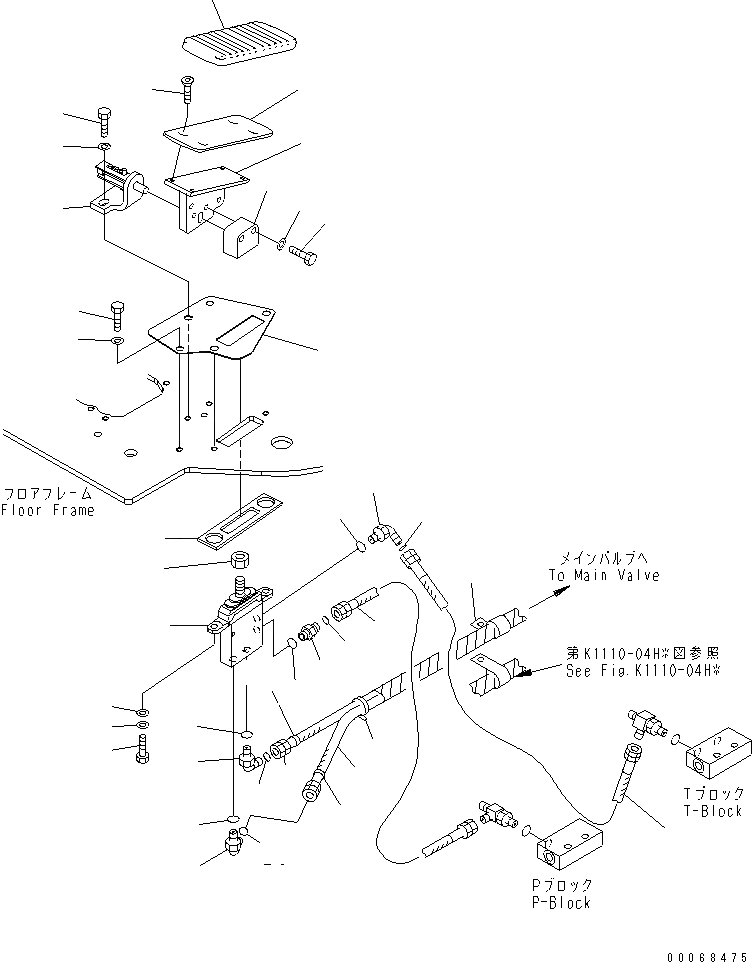 フロアフレーム
Floor Frame

メインバルブへ
To Main Valve

第K1110-04H※図参照
See Fig.K1110-04H※

Tブロック
T-Block

Pブロック
P-Block

00068475