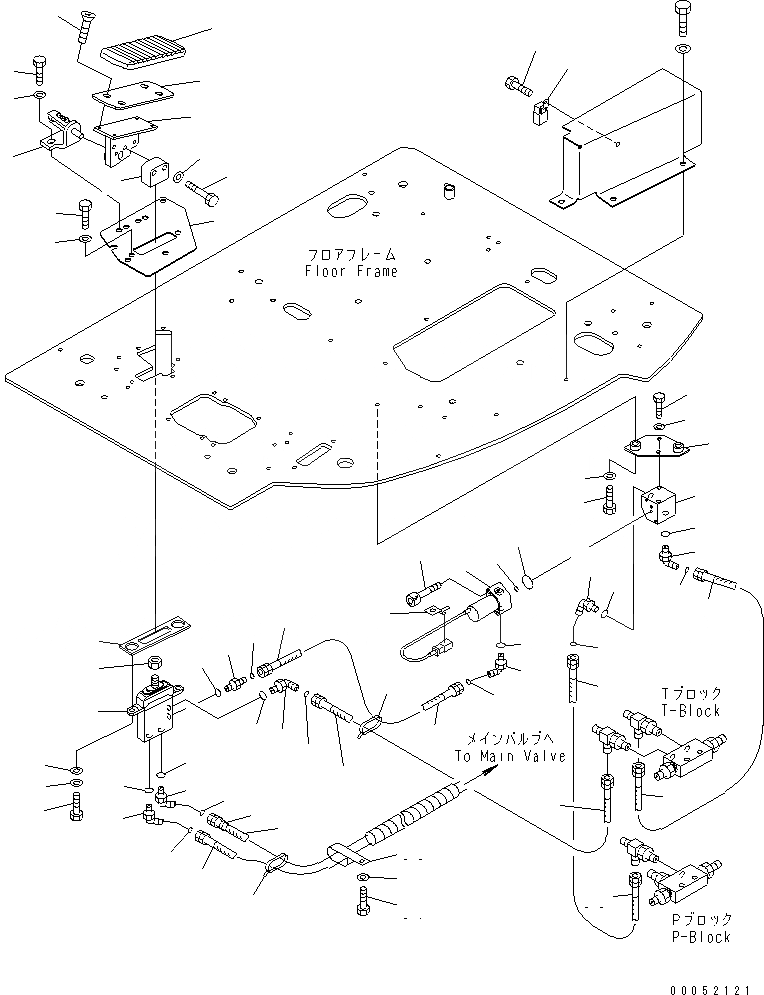 フロアフレーム
Floor Frame

Tブロック
T-Block

メインバルブへ
To Main Valve

Pブロック
P-Block

00052121