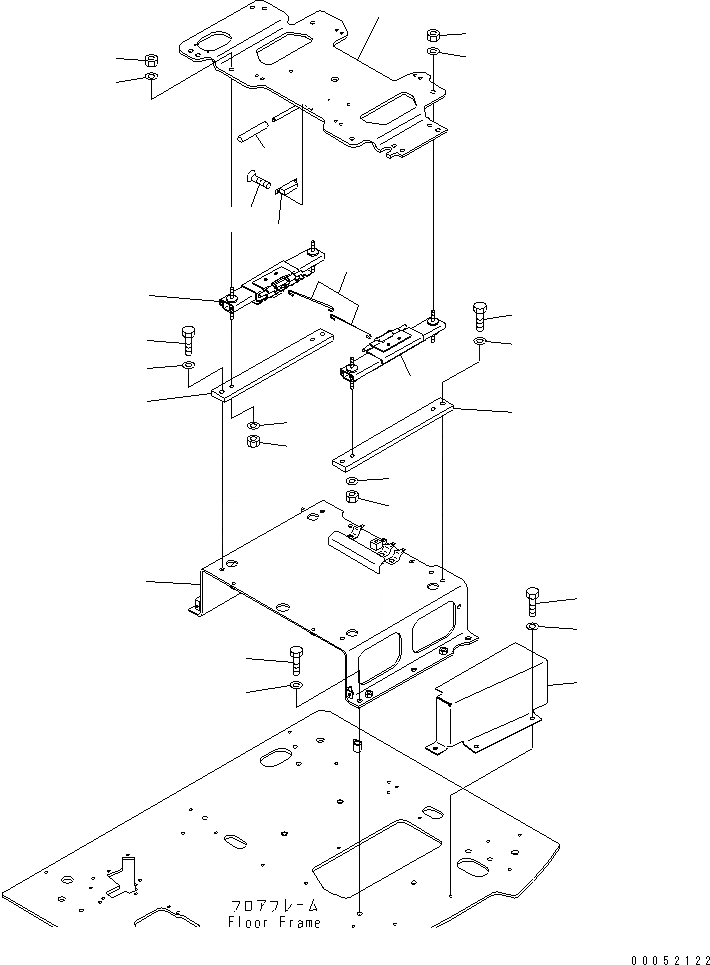 フロアフレーム
Floor Frame

00052122