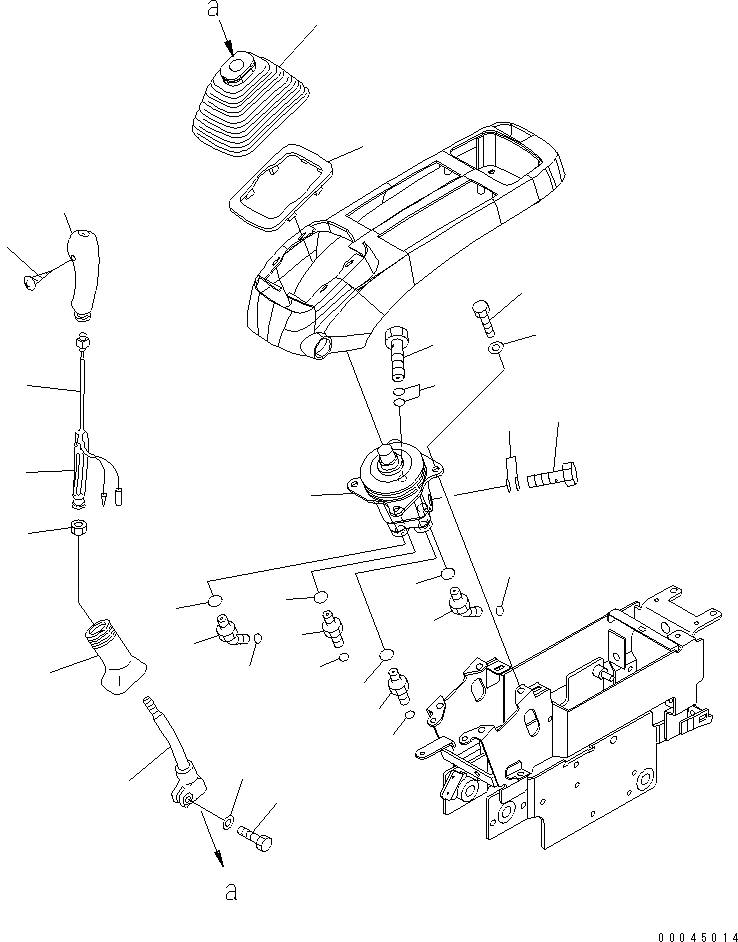 a

a

00045014