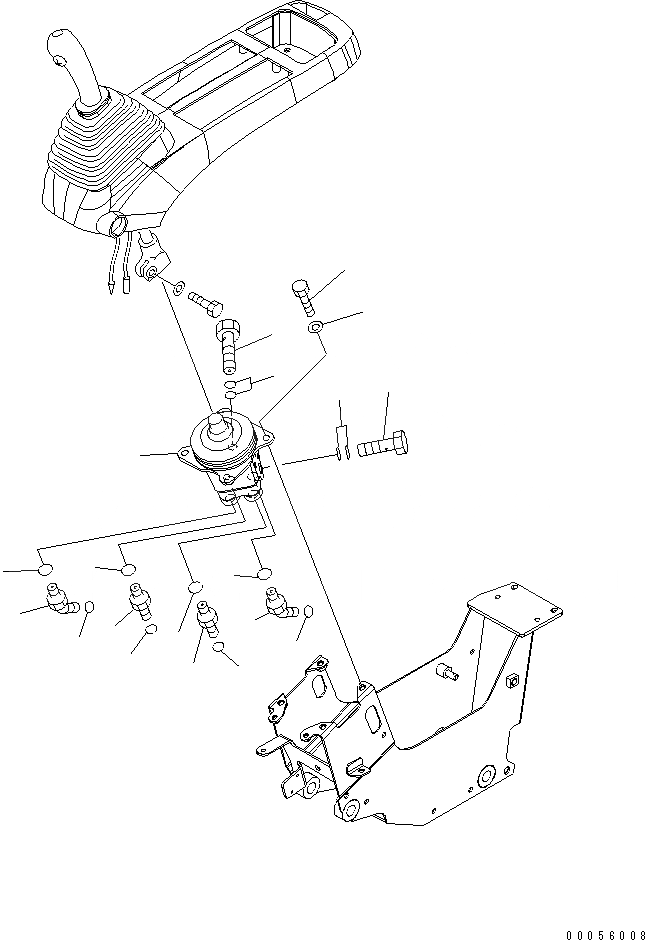 00056008