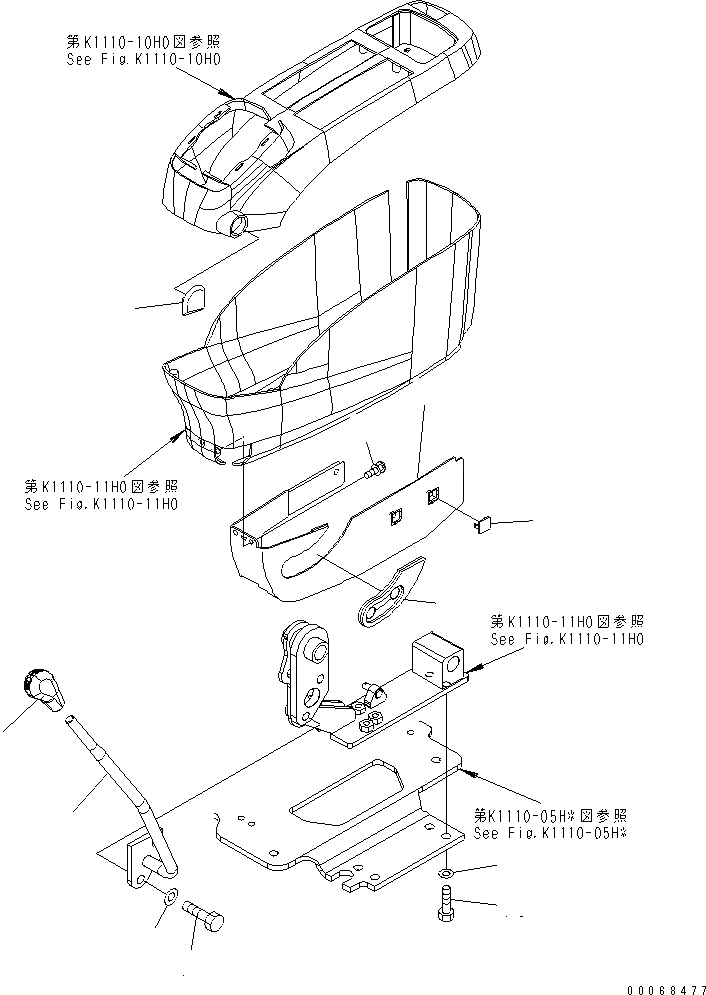 第K1110-10H0図参照
See Fig.K1110-10H0

第K1110-11H0図参照
See Fig.K1110-11H0

第K1110-11H0図参照
See Fig.K1110-11H0

第K1110-05H※図参照
See Fig.K1110-05H※

00068477