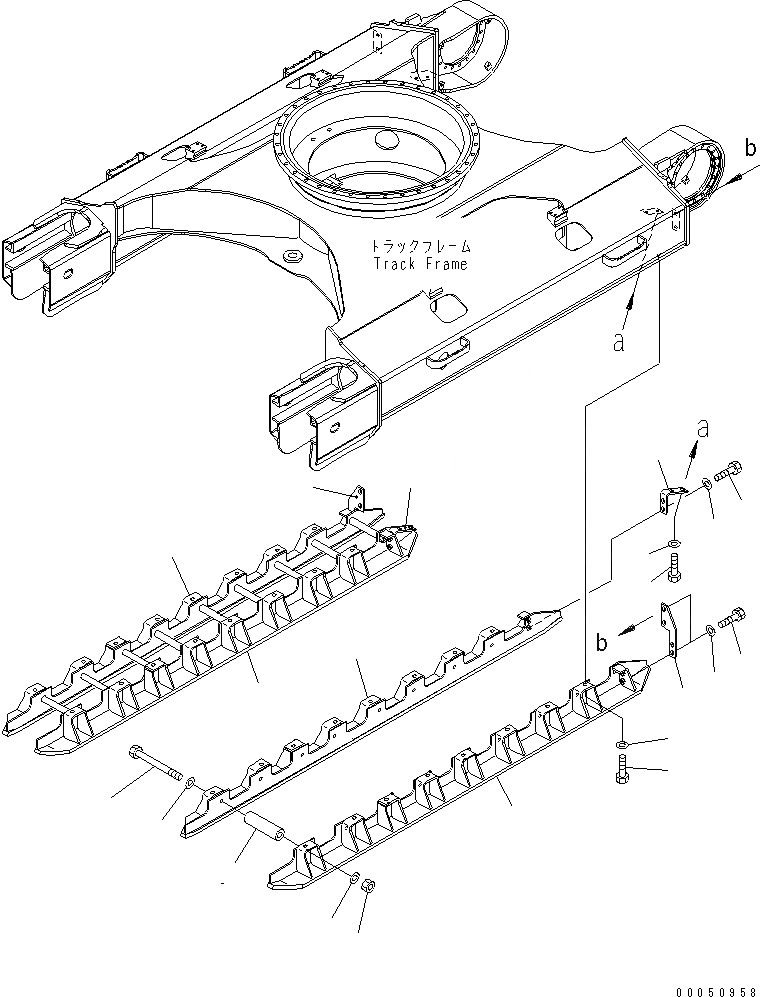 b

トラックフレーム
Track Frame

a

a

b

00050958