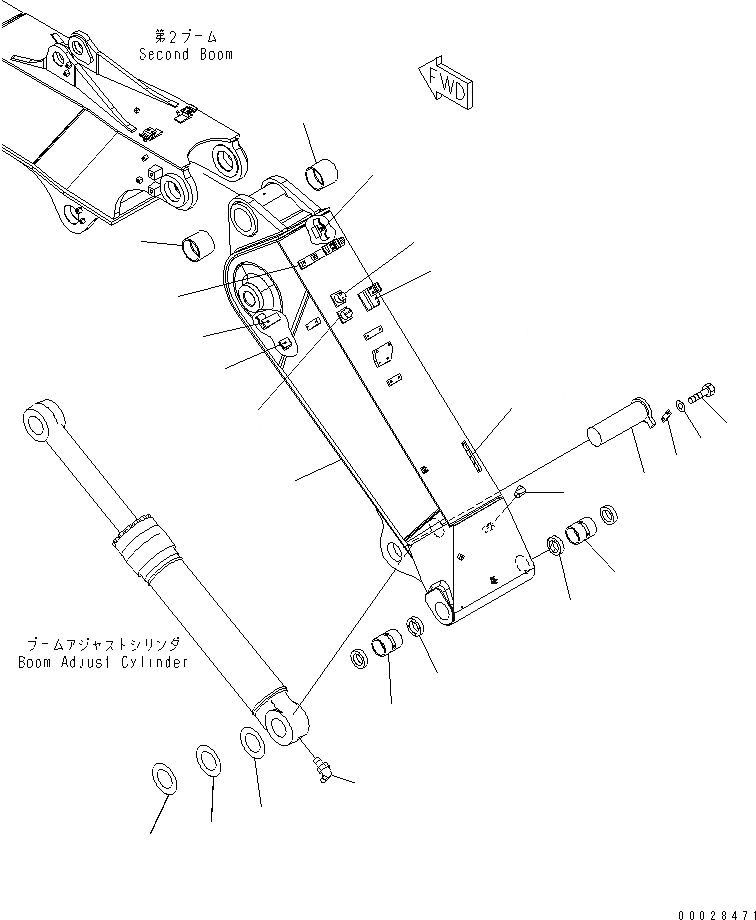 第2ブーム
Second Boom

FWD

ブームアジャストシリンダ
Boom Adjust Cylinder

00028471