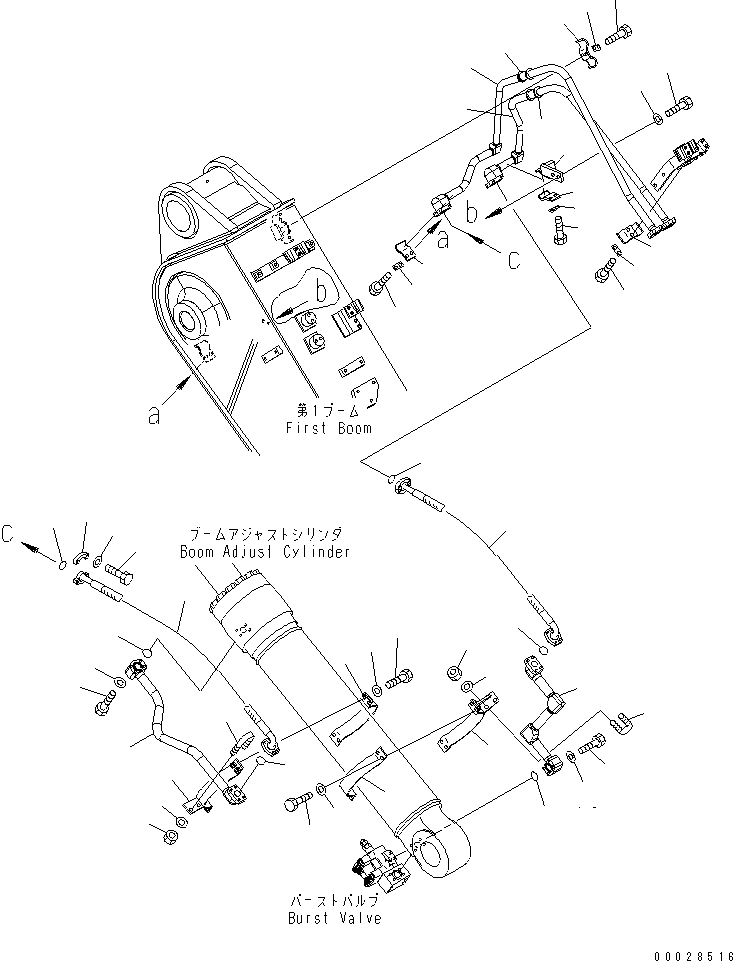 b
a
c
b
a
第1ブーム
First Boom
C
ブームアジャストシリンダ
Boom Adjusl Cylinder
バーストバルブ
Burst Valve
00028516