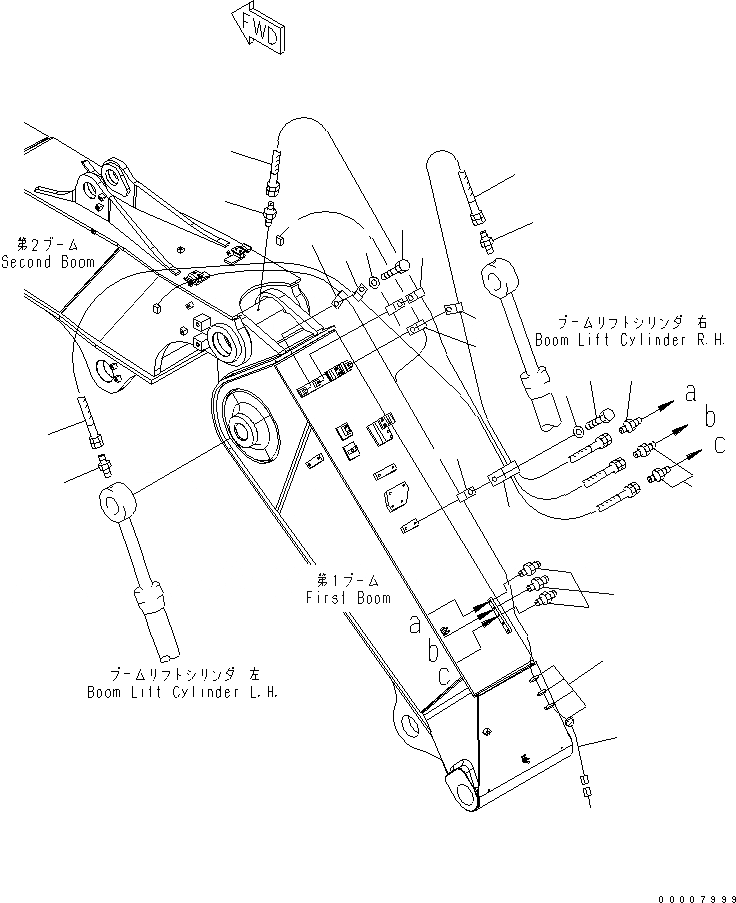 FWD

第2ブーム
Second Boom

ブームリフトシリンダ 右
Boom Lift Cylinder R.H.

a
b
c

第1ブーム
First Boom

a
b
c

ブームリフトシリンダ 左
Boom Lift Cylinder L.H.

00007999