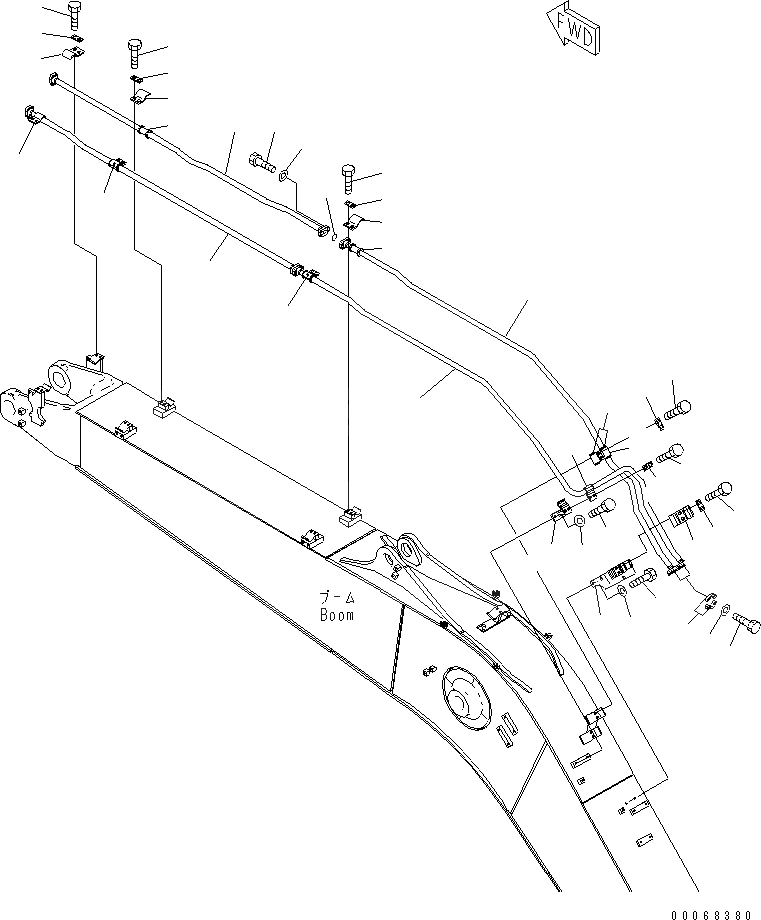 FWD

ブーム
Boom

00068380