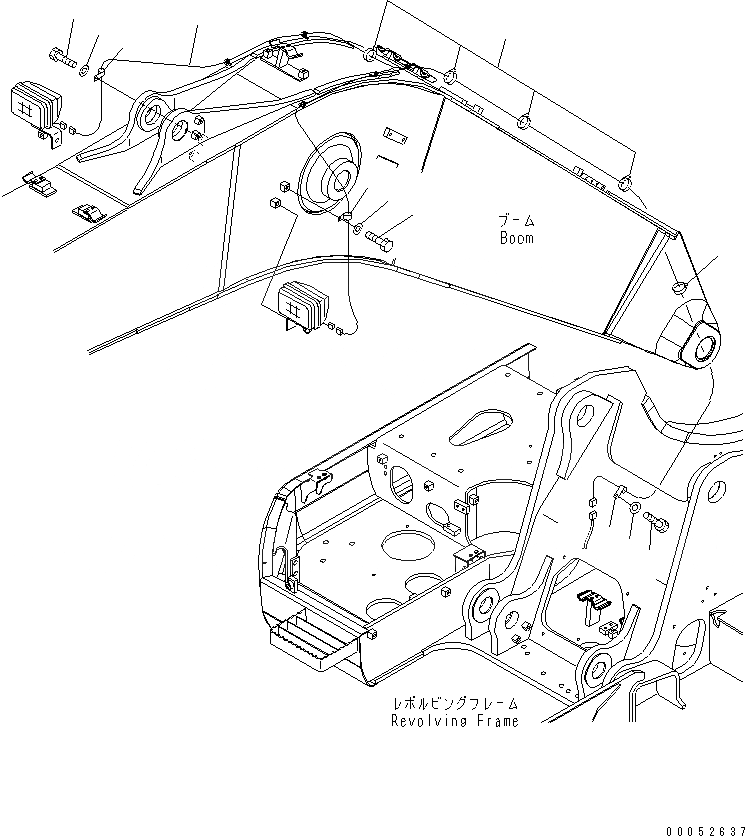 ブーム
Boom

レボルビングフレーム
Revolving Frame

00052637