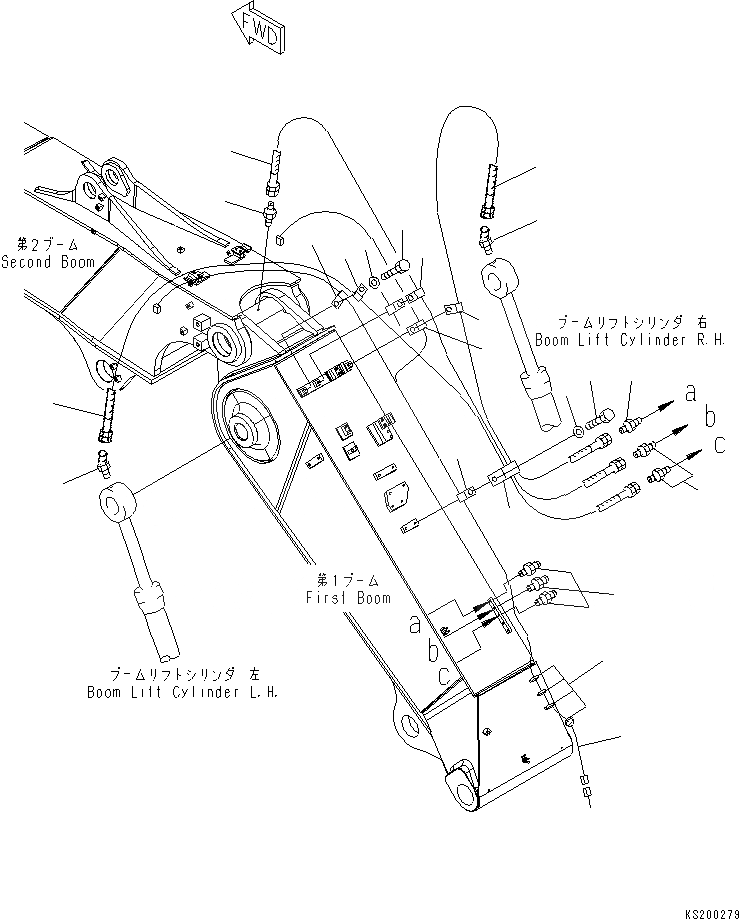 FWD

第2ブーム
Second Boom

ブームリフトシリンダ 右
Boom Lift Cylinder R.H.

a
b
c

第1ブーム
First Boom

a
b
c

ブームリフトシリンダ 左
Boom Lift Cylinder L.H.

KS200279