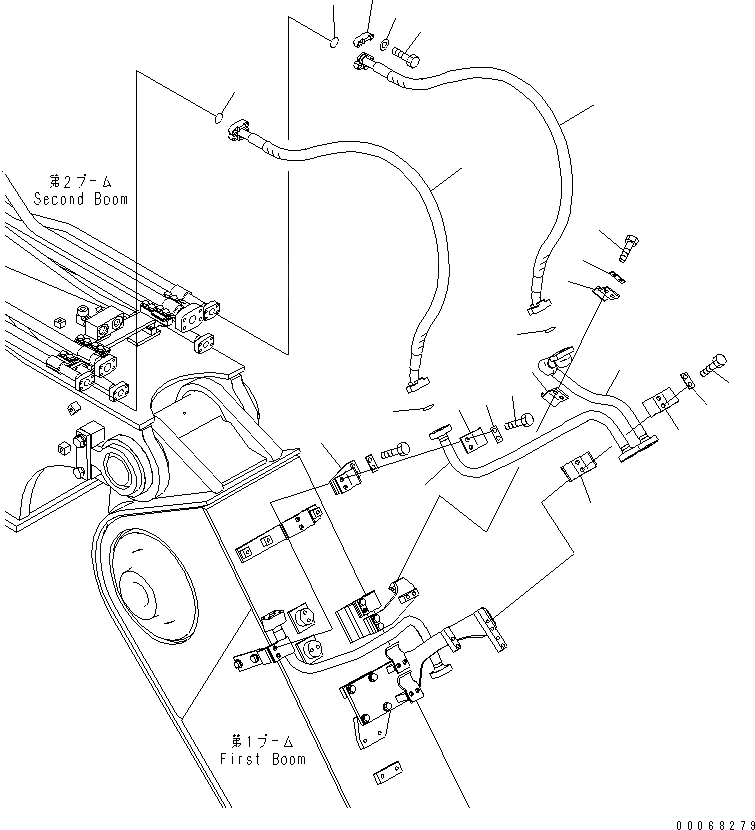 第2ブーム
Second Boom

第1ブーム
First Boom

00068279