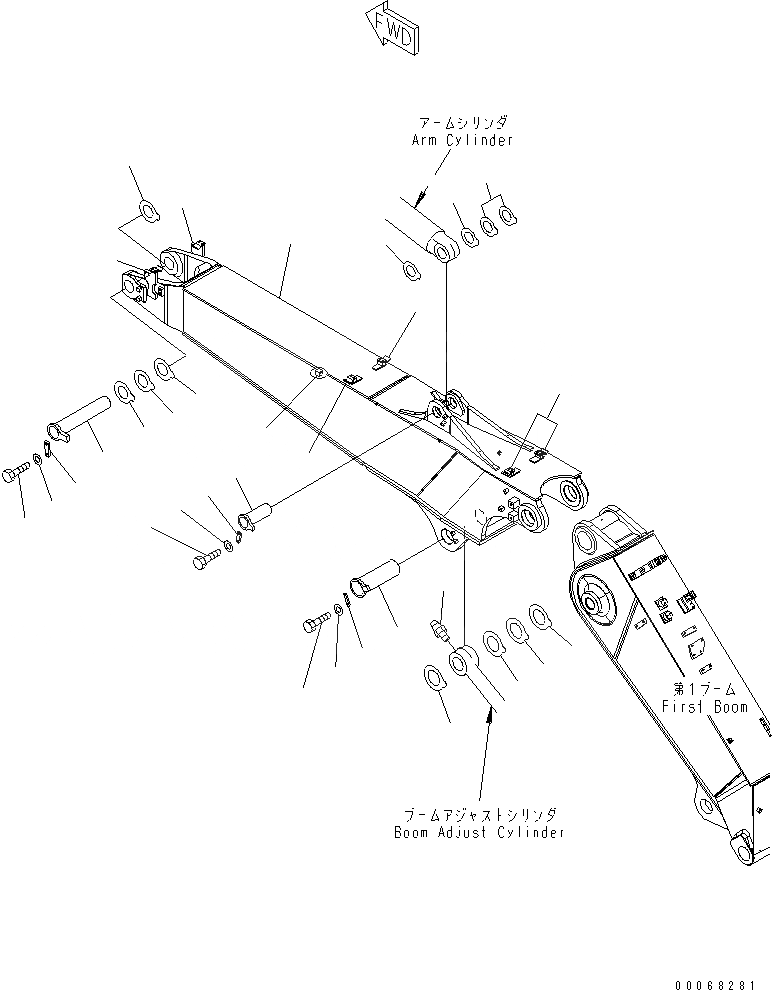 FWD

アームシリンダ
Arm Cylinder

第1ブーム
First Boom

ブームアジャストシリンダ
Boom Adjust Cylinder

00068281