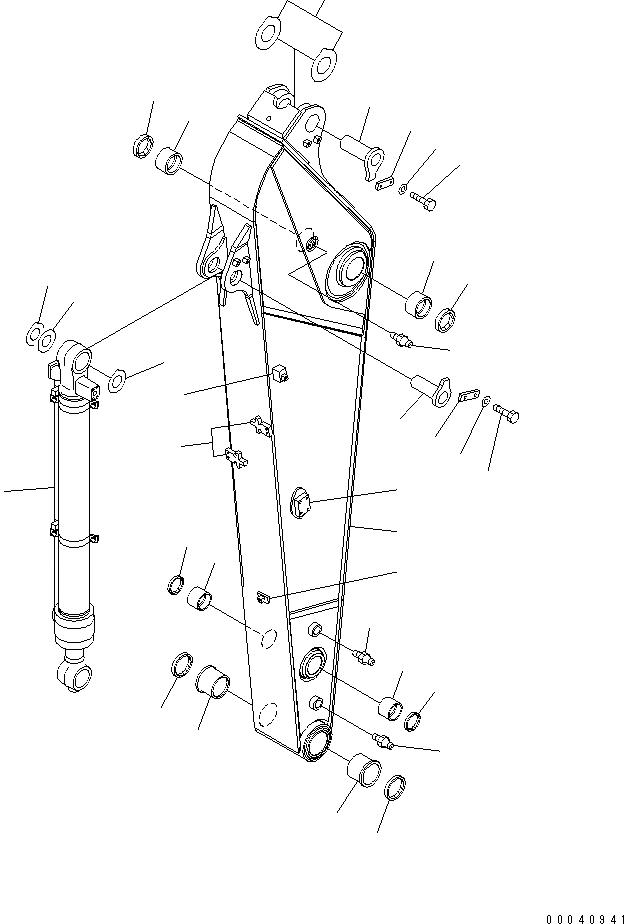 00040941