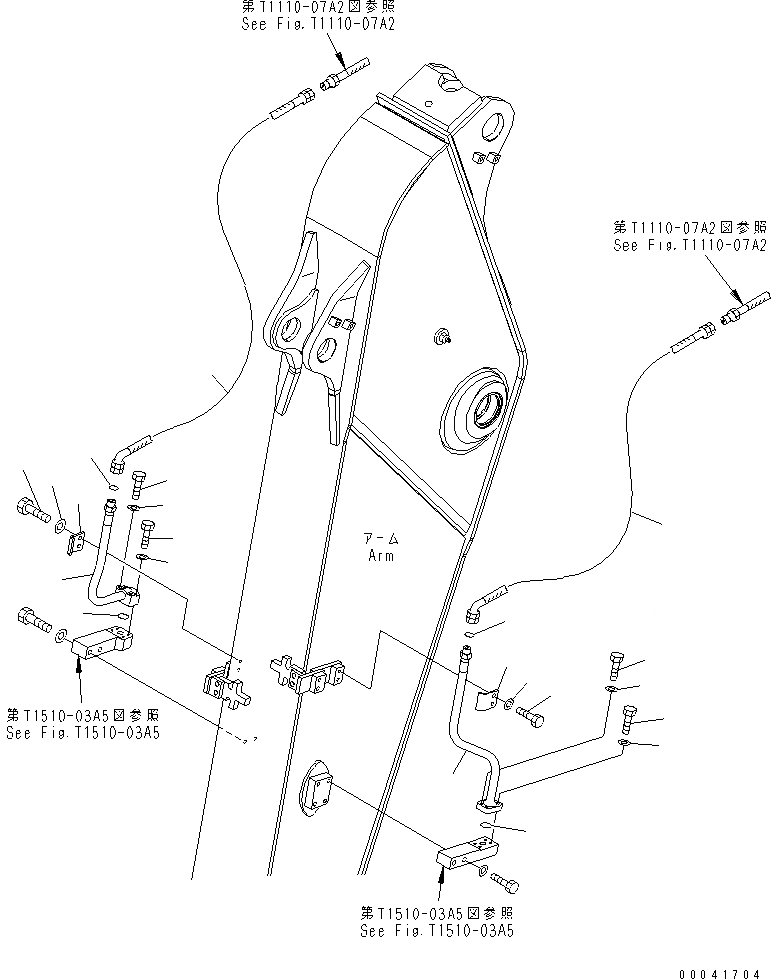 第T1110-07A2図参照
See Fig.T1110-07A2

第T1110-07A2図参照
See Fig.T1110-07A2

アーム
Arm

第T1510-03A5図参照
See Fig.T1510-03A5

第T1510-03A5図参照
See Fig.T1510-03A5

00041704