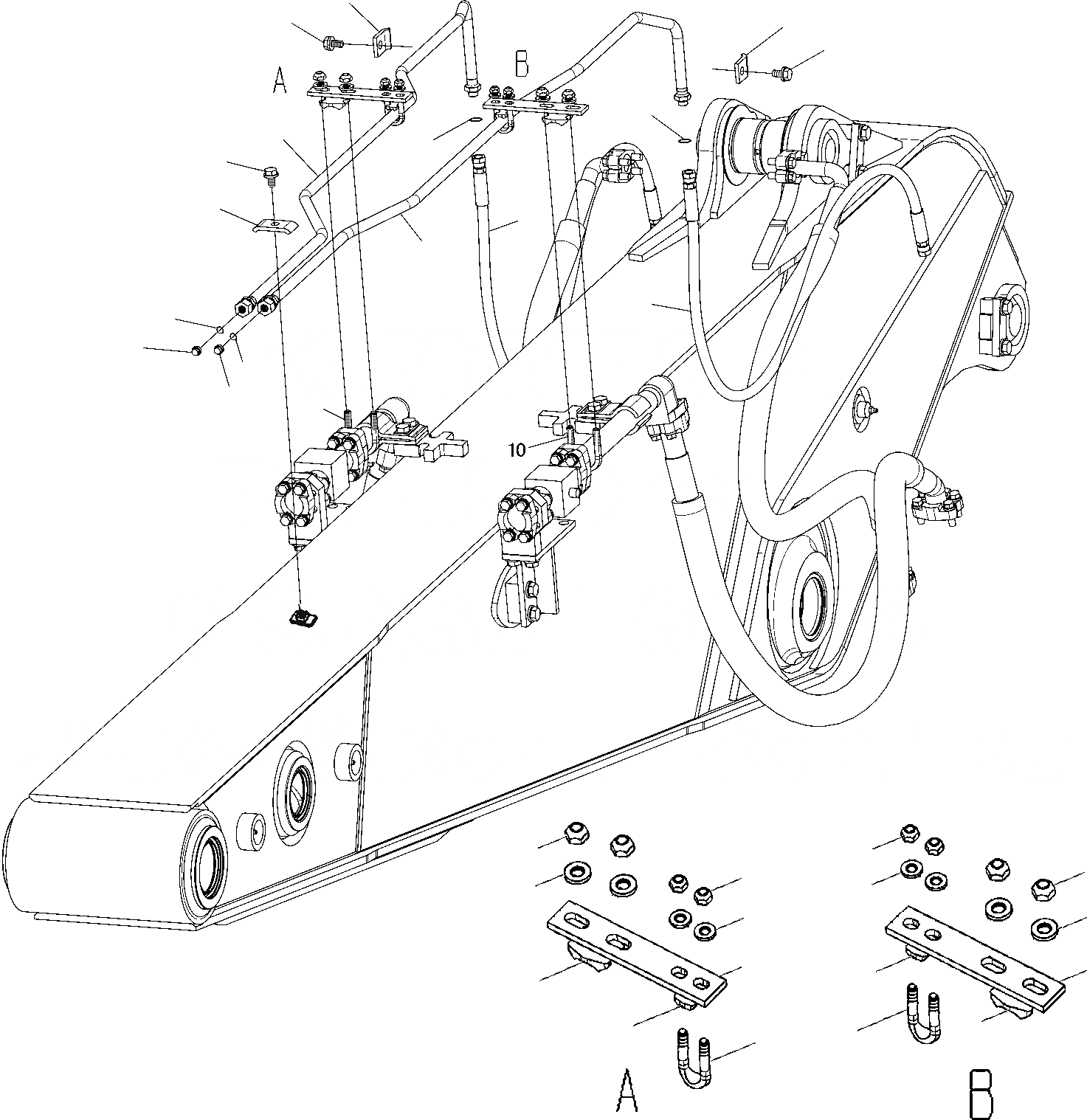 A
B
10
A
B