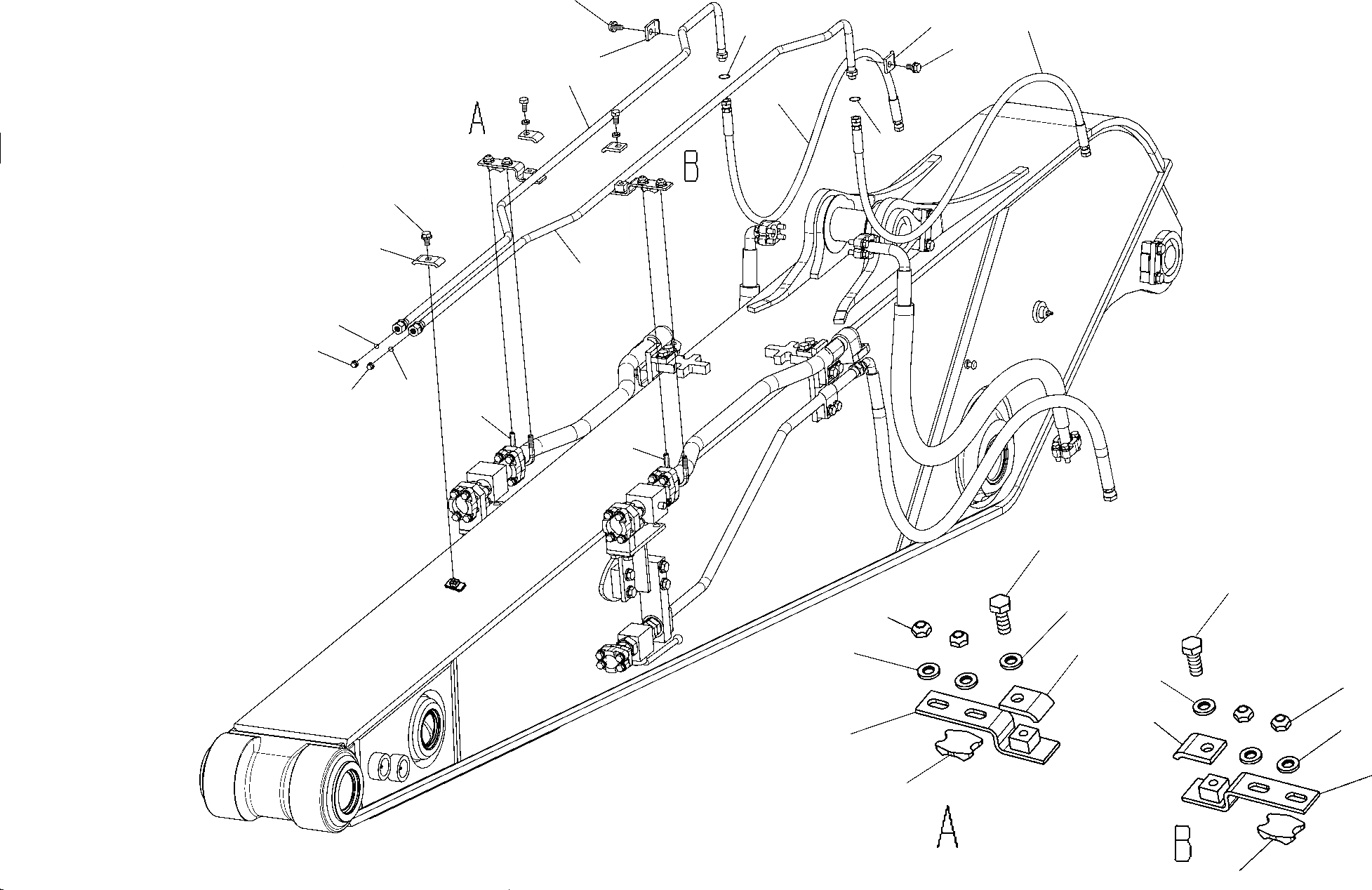 A
B
A
B