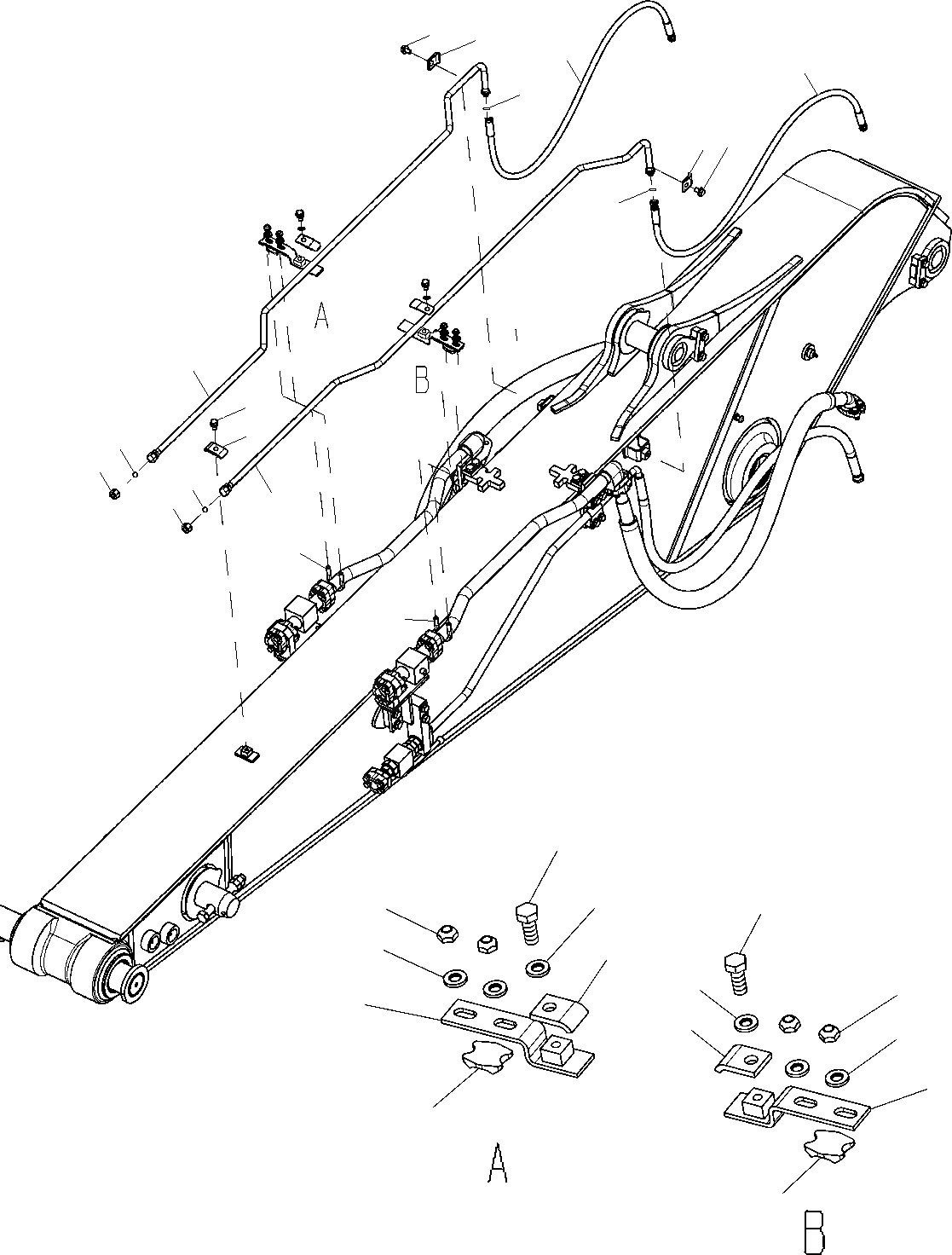 A
B
A
B