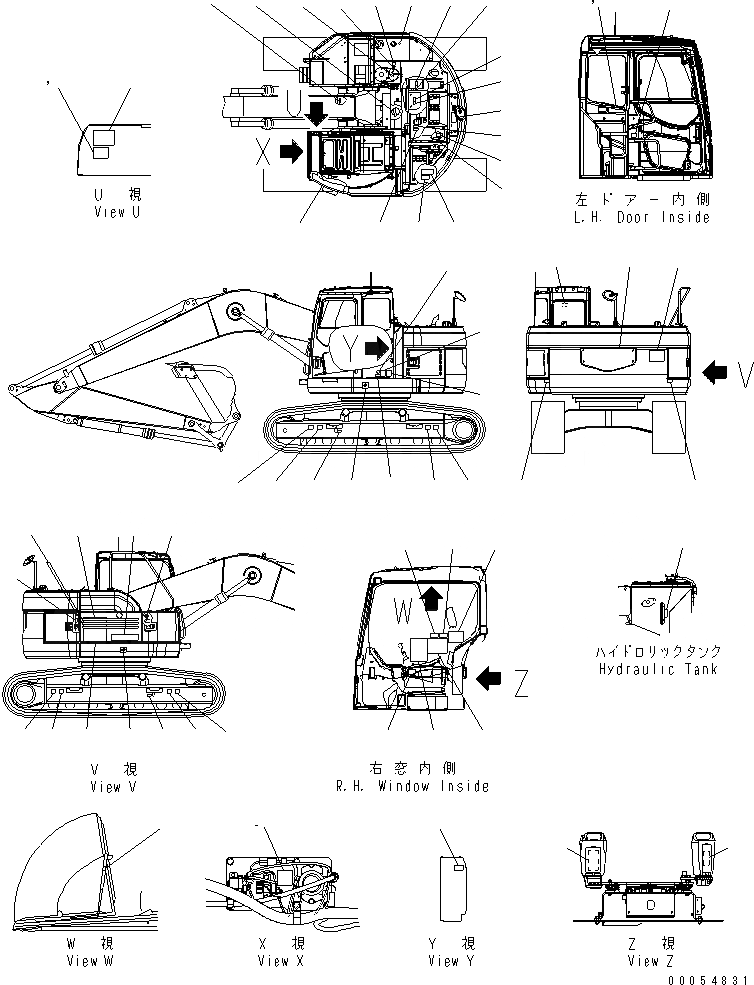 U 視
View U

U

X

左ドアー内側
L.H. Door Inside

Y

V

W

Z

ハイドロリックタンク
Hydraulic Tank

V 視
View V

右窓内側
R.H. Window Inside

W 視
View W

X 視
View X

Y 視
View Y

Z 視
View Z

00054831