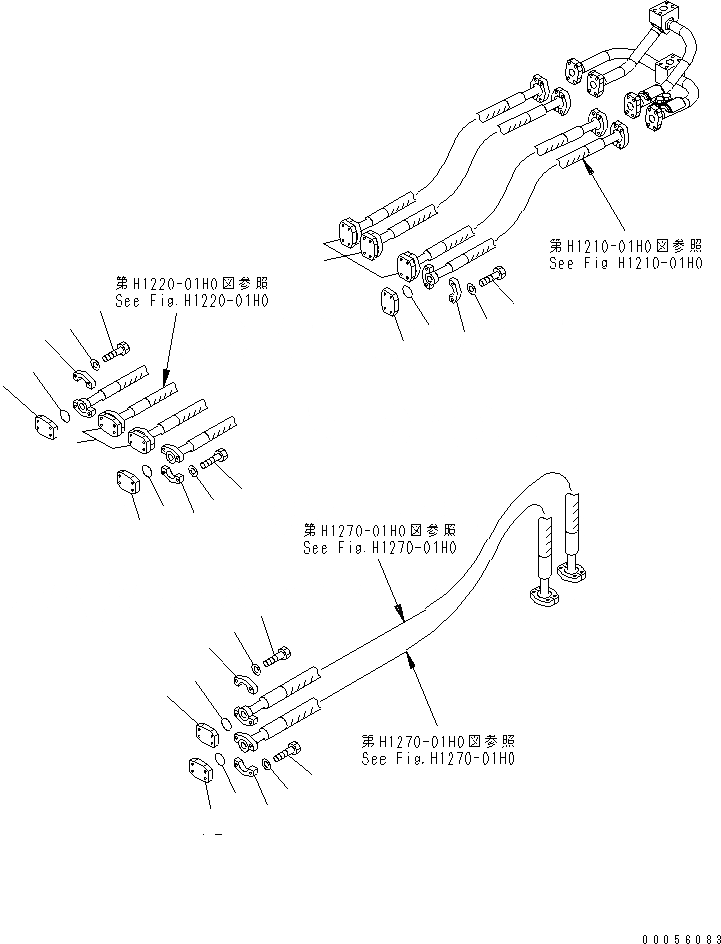 第H1210-01H0図参照
See Fig H1210-01H0

第H1220-01H0図参照
See Fig.H1220-01H0

第H1270-01H0図参照
See Fig.H1270-01H0

第H1270-01H0図参照
See Fig.H1270-01H0

00056083