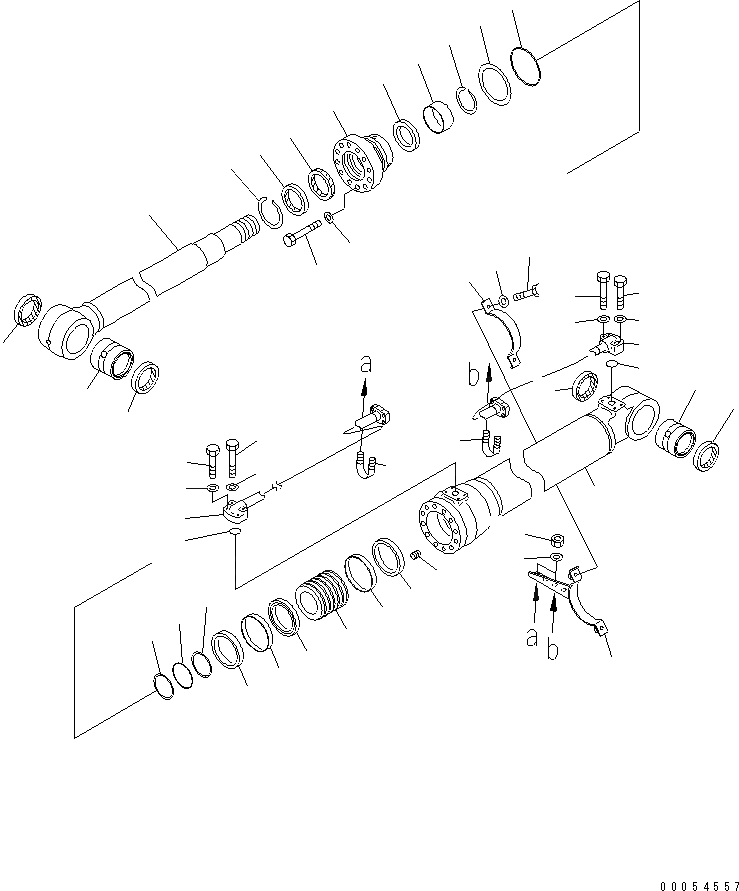 a
b
a
b
00054557