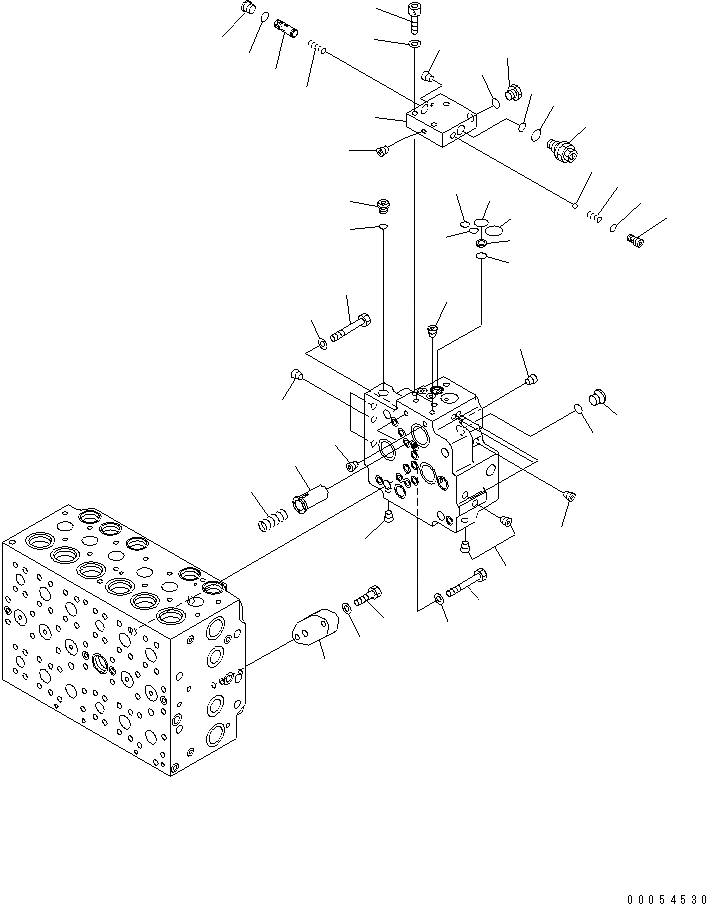 00054530