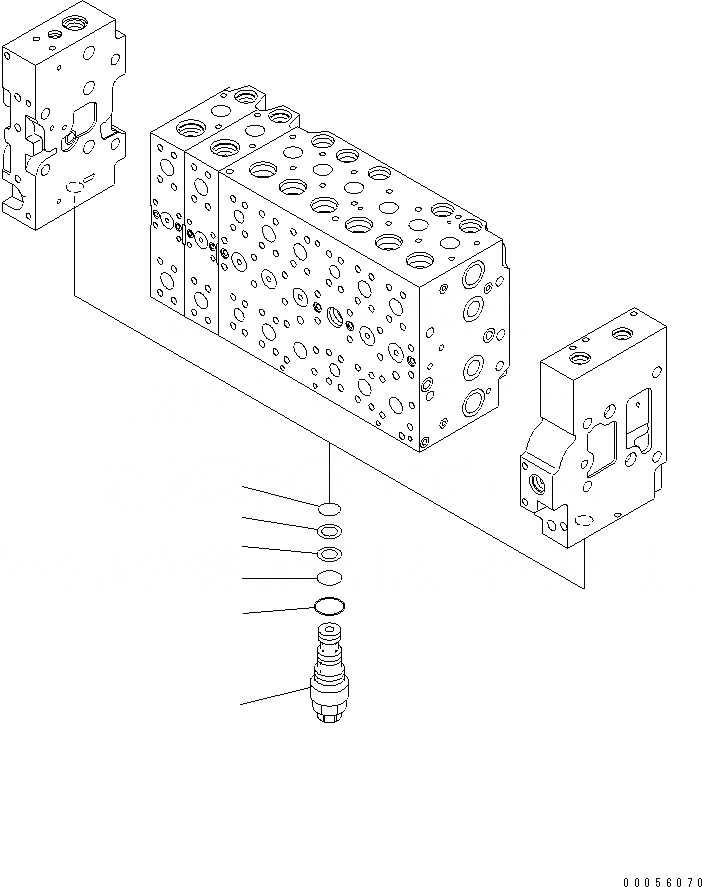 00056070