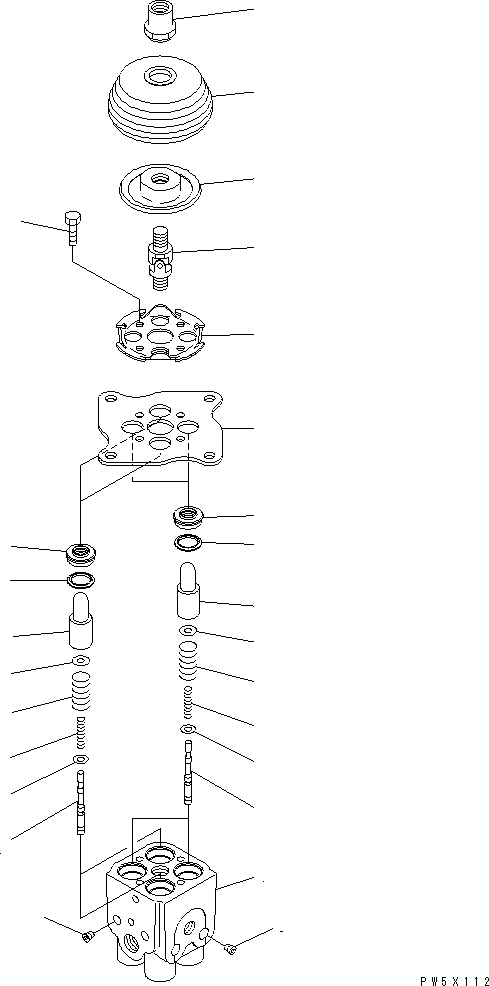 PW5X112