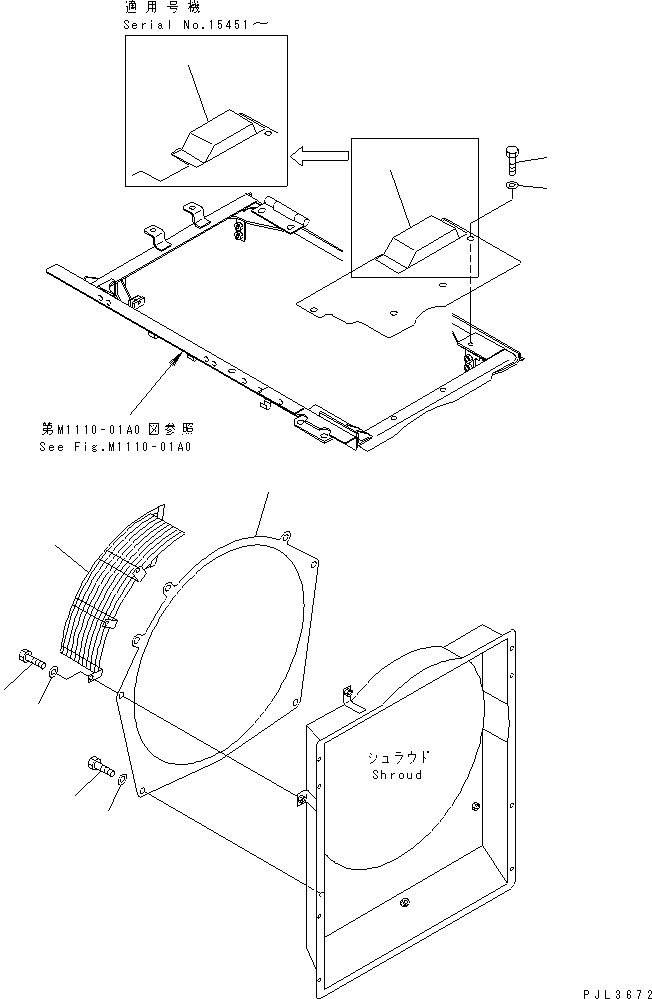 適用号機
Serial No.15451～

第M1110-01A0図参照
See Fig.M1110-01A0

シュラウド
Shroud

PJL3672