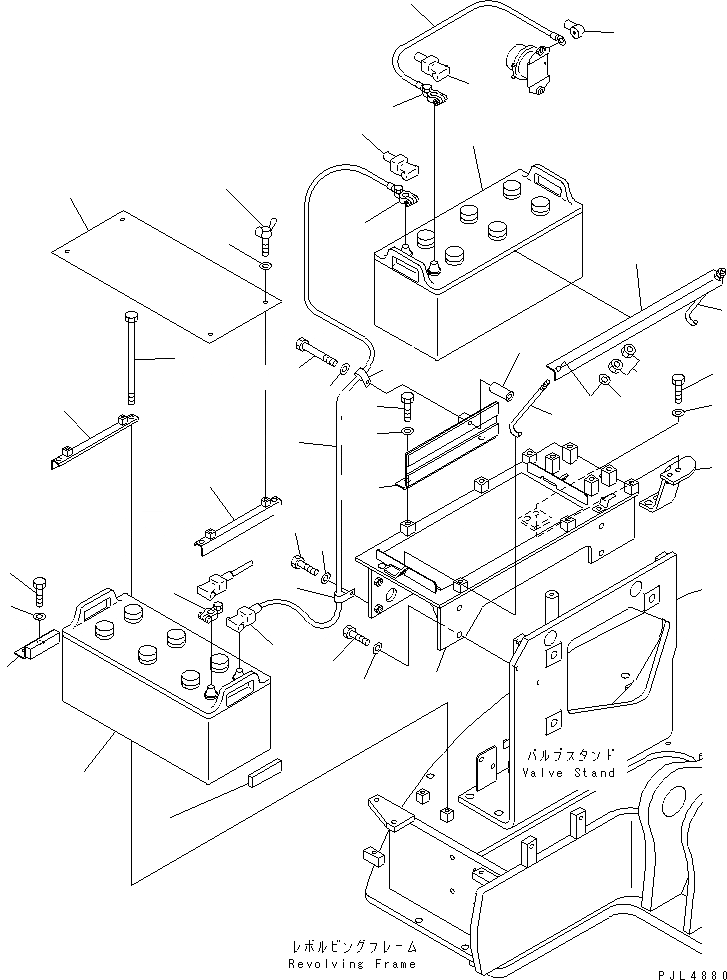 バルブスタンド
Valve Stand

レボルビングフレーム
Revolving Frame

PJL4880