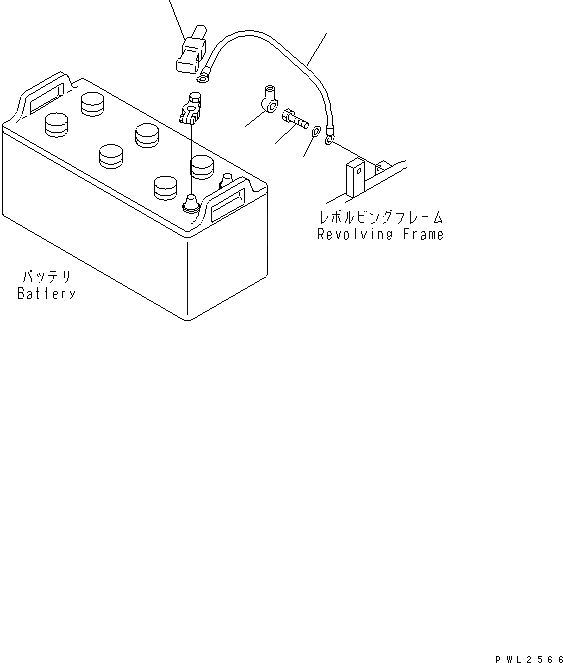 レボルビングフレーム
Revolving Frame

バッテリ
Battery

PWL2566