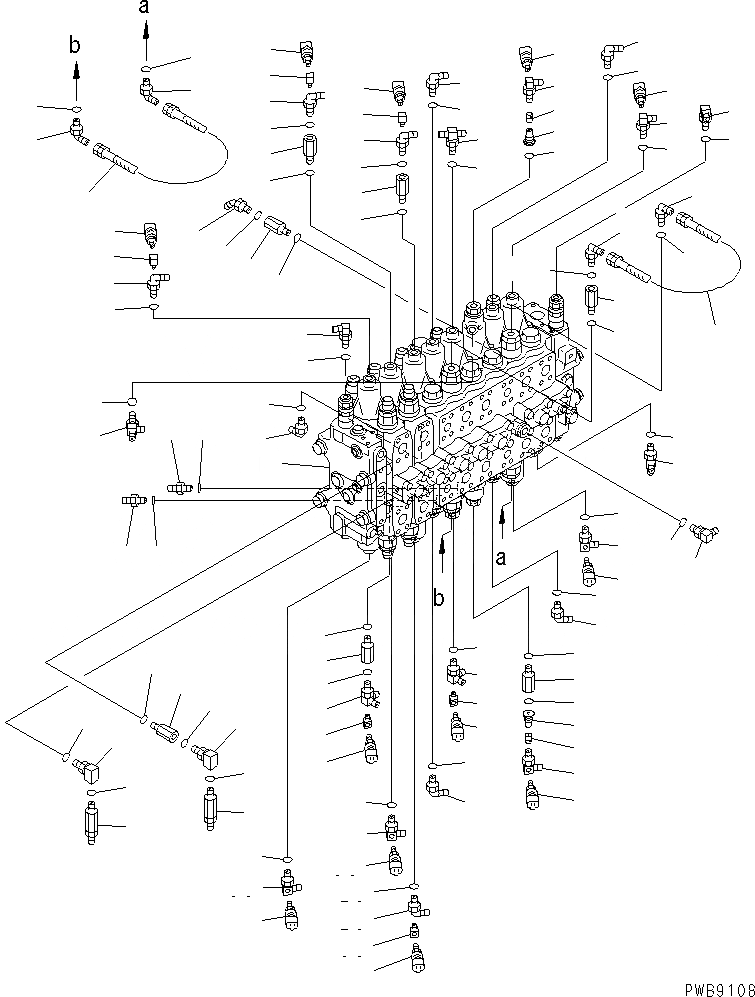 a
b
a
b
PWB9106