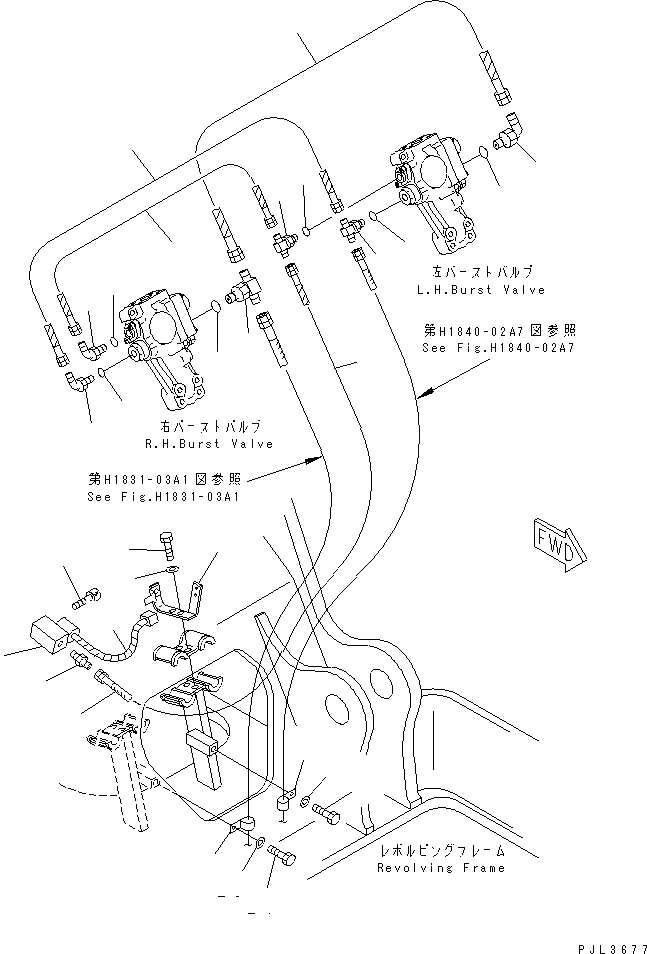 左バーストバルブ
L.H.Burst Valve

第H1840-02A7図参照
See Fig.H1840-02A7

右バーストバルブ
R.H.Burst Valve

第H1831-03A1図参照
See Fig.H1831-03A1

FWD

レボルビングフレーム
Revolving Frame

PJL3677