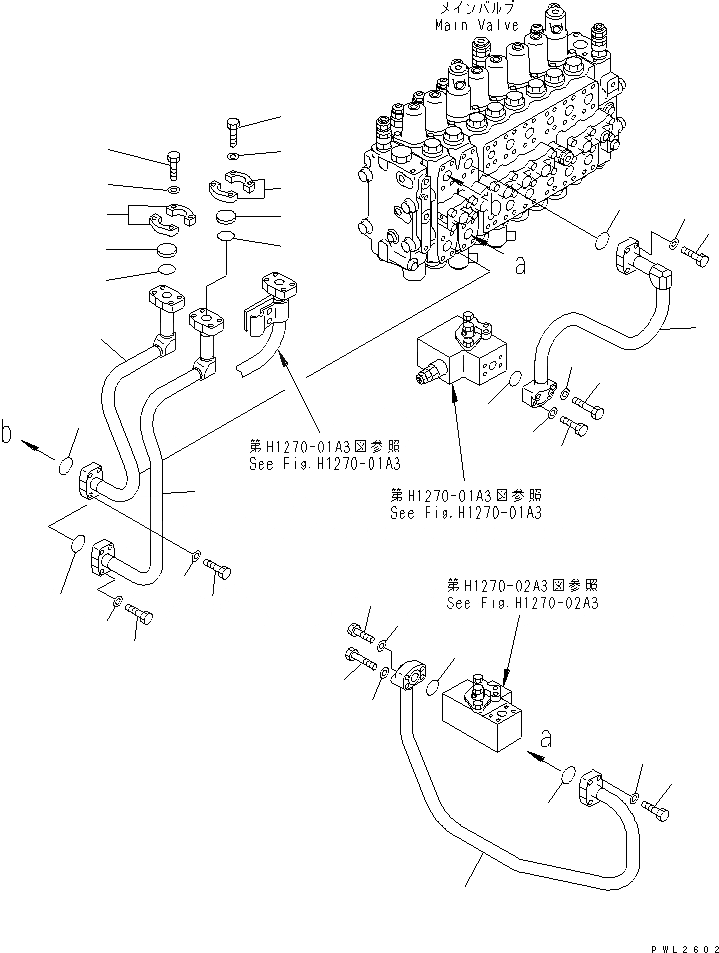 メインバルブ
Main Valve

a

b

第H1270-01A3図参照
See Fig.H1270-01A3

第H1270-01A3図参照
See Fig.H1270-01A3

第H1270-02A3図参照
See Fig.H1270-02A3

a

PWL2602