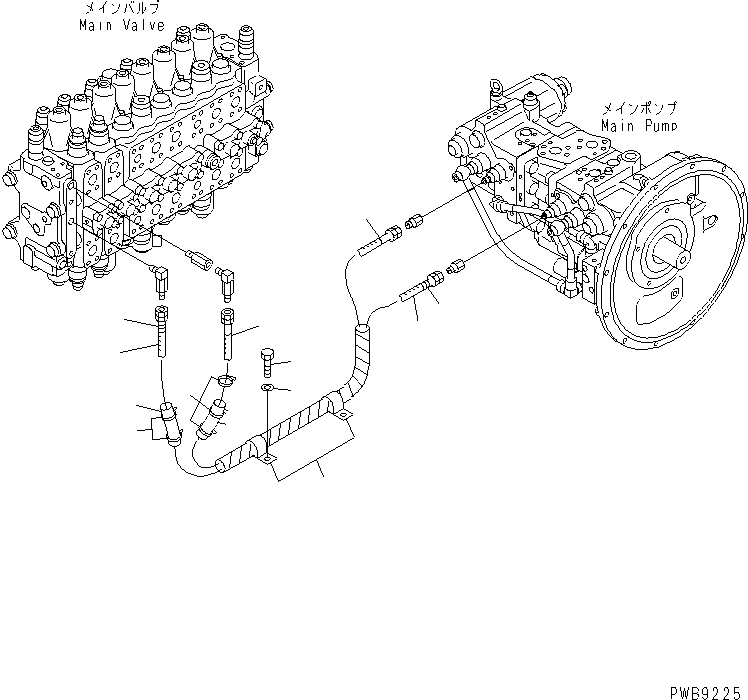 メインバルブ
Main Valve

メインポンプ
Main Pump

PWB9225