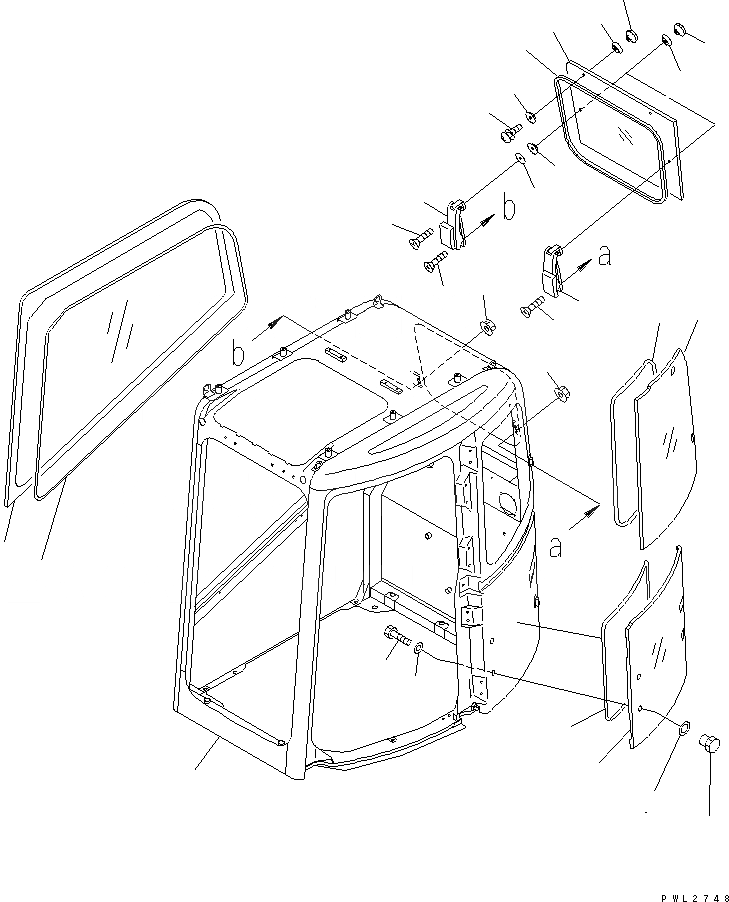 b

a

b

a

PWL2748