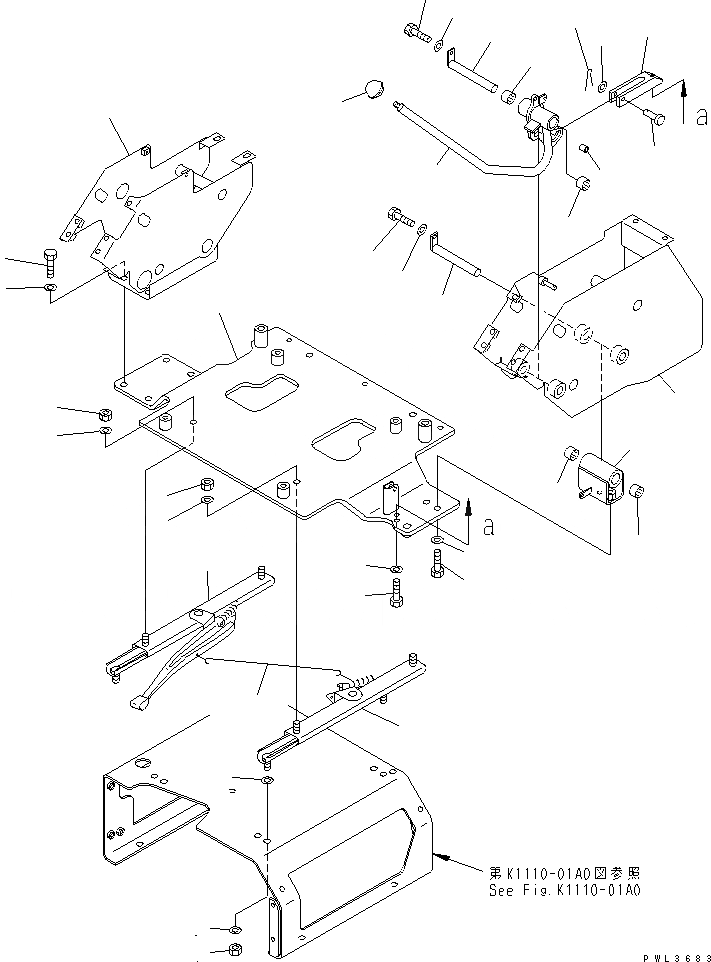 a

a

第K1110-01A0図参照
See Fig.K1110-01A0

PWL3683