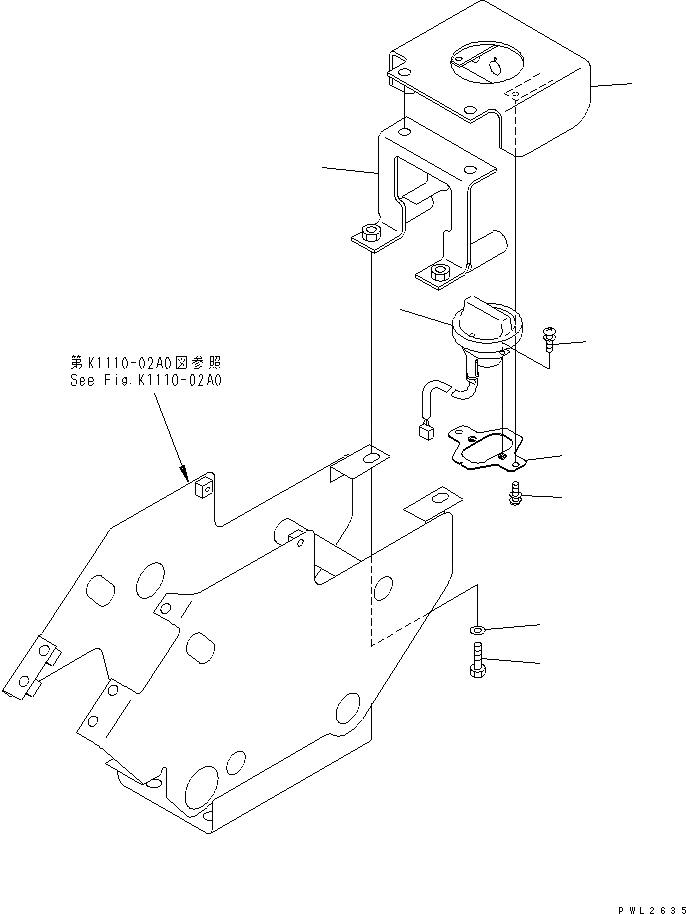 第K1110-02A0図参照
See Fig.K1110-02A0

PWL2635