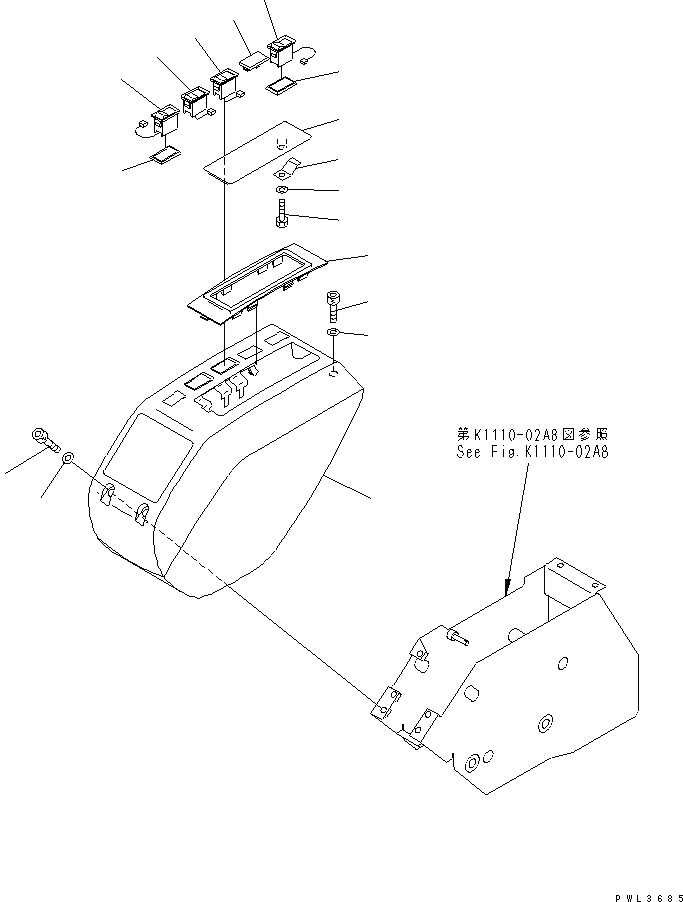 第K1110-02A8図参照
See Fig.K1110-02A8

PWL3685