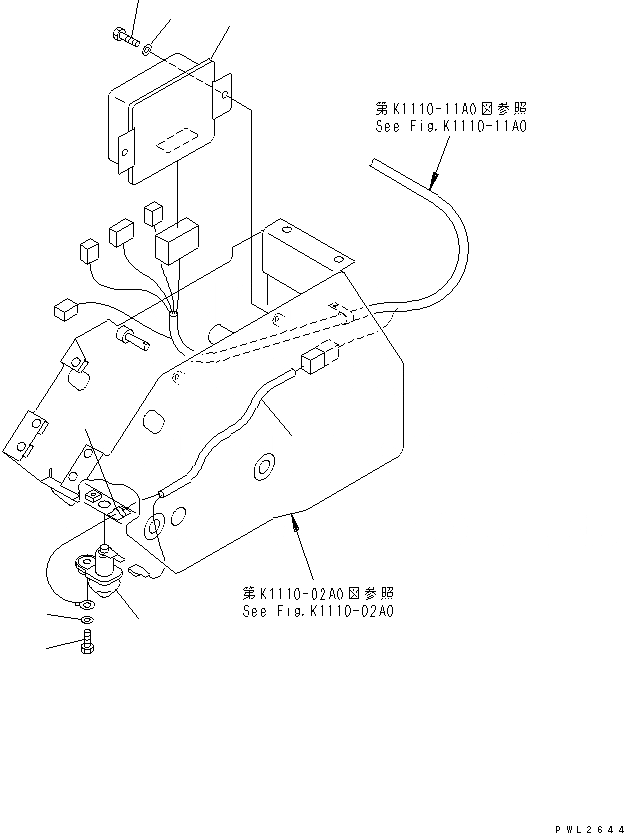 第K1110-11A0図参照
See Fig.K1110-11A0

第K1110-02A0図参照
See Fig.K1110-02A0

PWL2644