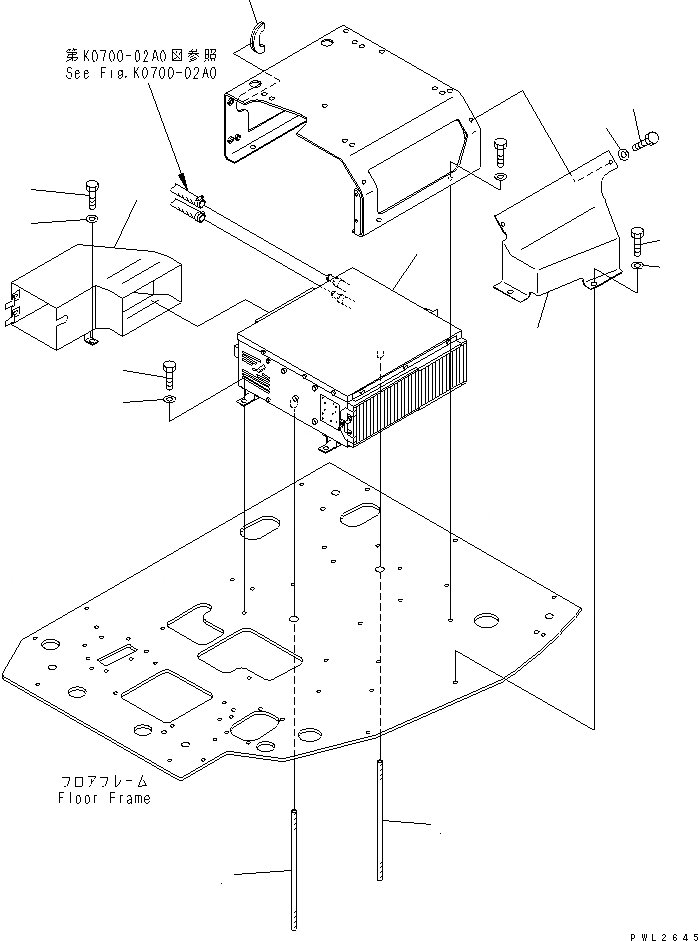 第K0700-02A0図参照
See Fig.K0700-02A0

フロアフレーム
Floor Frame

PWL2645