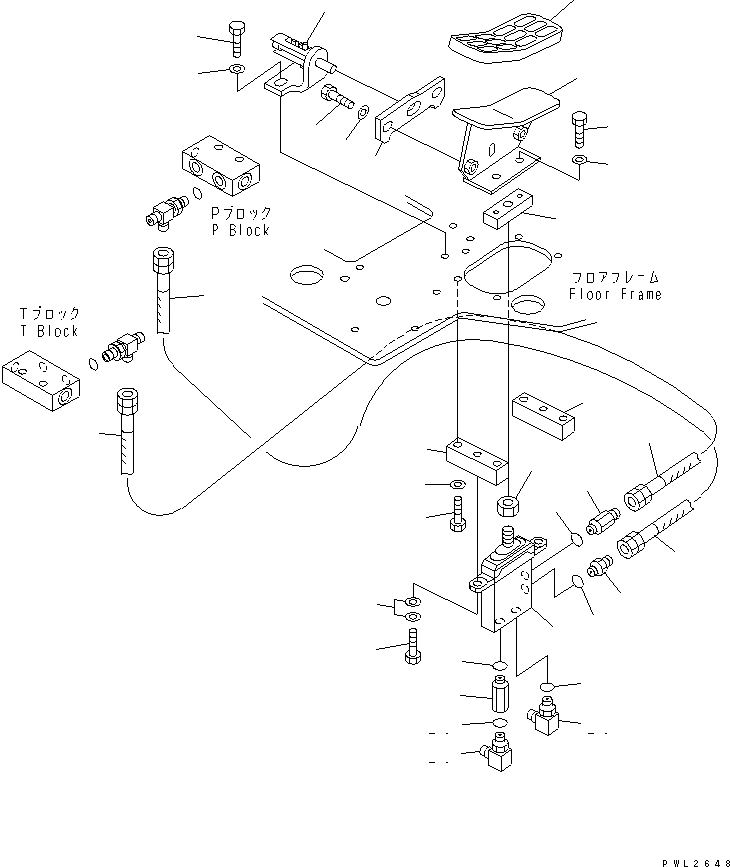 Pブロック
P Block

フロアフレーム
Floor Frame

Tブロック
T Block

PWL2648